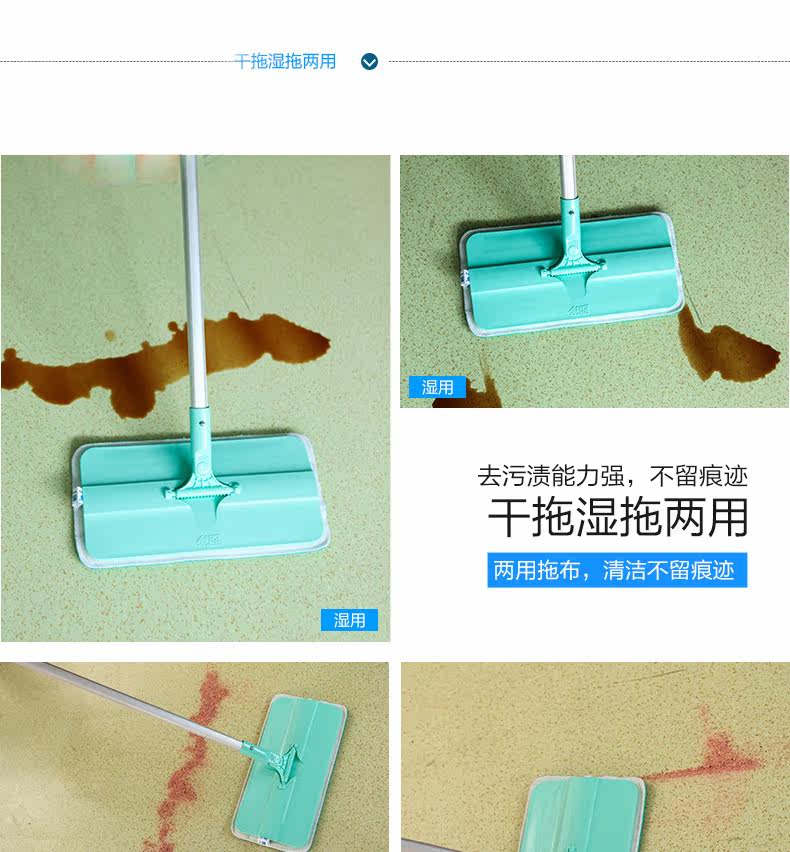 干拖湿拖两用

湿用

湿用

去污渍能力强，不留痕迹

干拖湿拖两用

两用拖布，清洁不留痕迹