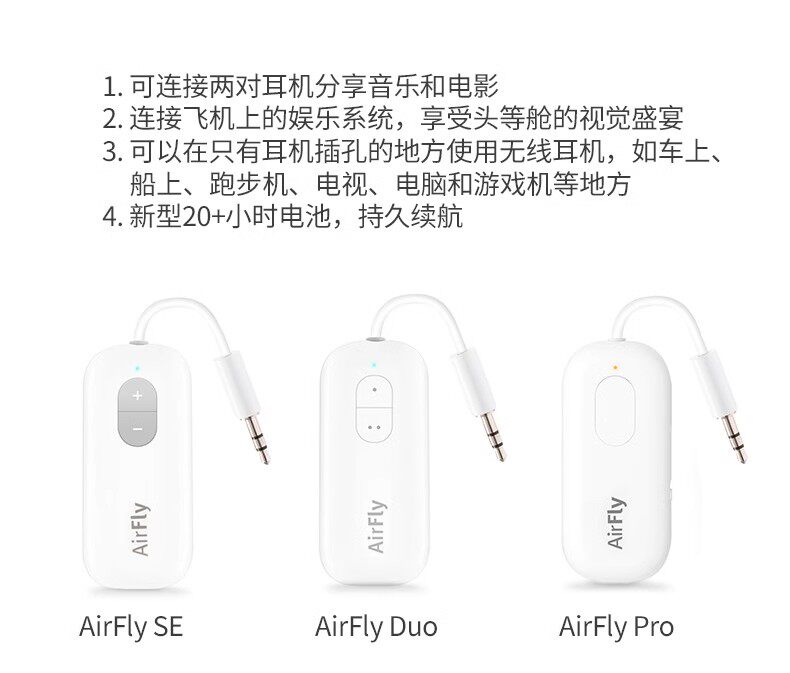 1. 可连接两对耳机分享音乐和电影
2. 连接飞机上的娱乐系统，享受头等舱的视觉盛宴
3. 可以在只有耳机插孔的地方使用无线耳机，如车上、船上、跑步机、电视、电脑和游戏机等地方
4. 新型20+小时电池，持久续航

+
−
AirFly

AirFly

AirFly

AirFly SE
AirFly Duo
AirFly Pro