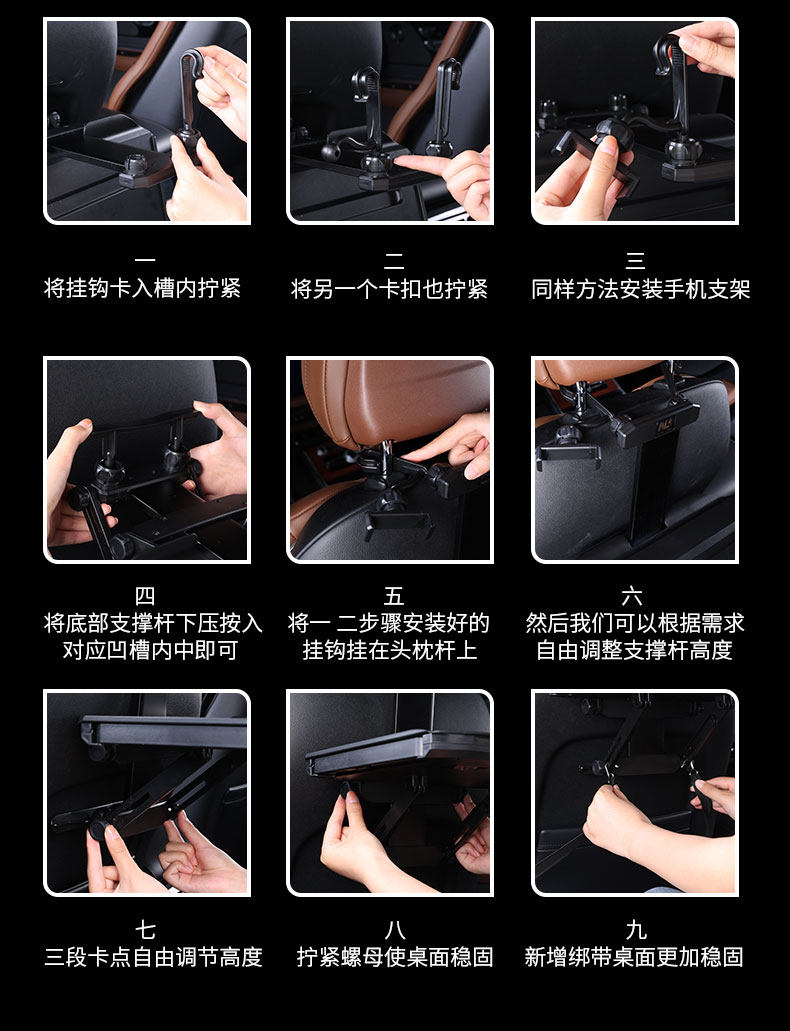 一
将挂钩卡入槽内拧紧

二
将另一个卡扣也拧紧

三
同样方法安装手机支架

四
将底部支撑杆下压按入对应凹槽内中即可

五
将一 二步骤安装好的挂钩挂在头枕杆上

六
然后我们可以根据需求自由调整支撑杆高度

七
三段卡点自由调节高度

八
拧紧螺母使桌面稳固

九
新增绑带桌面更加稳固