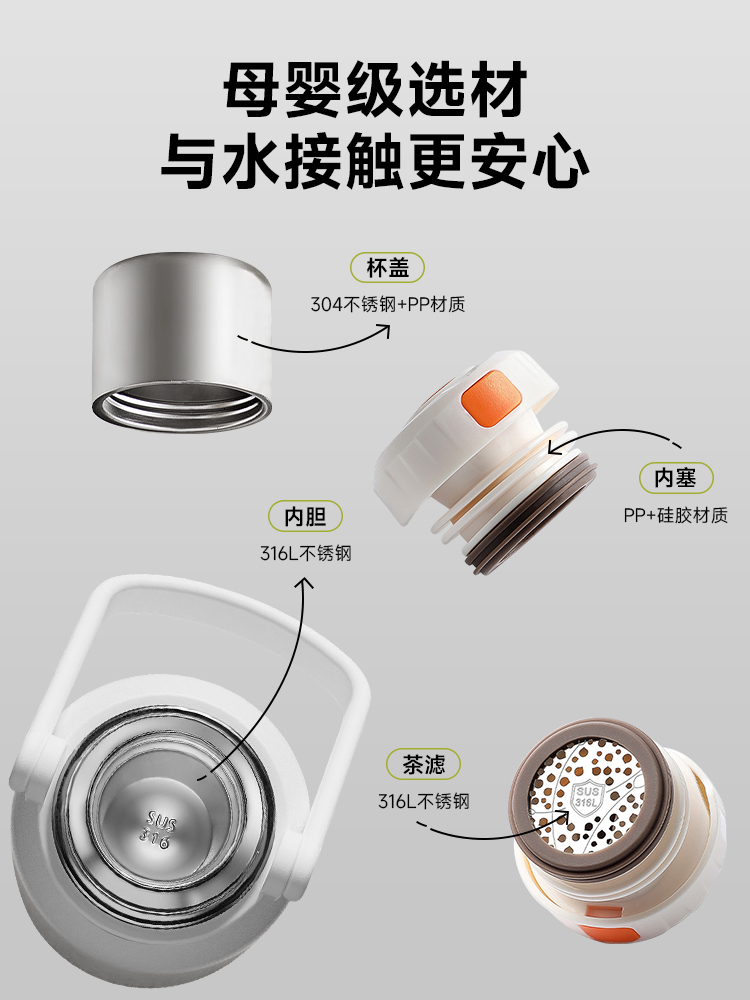 母婴级选材
与水接触更安心

杯盖
304不锈钢+PP材质

内塞
PP+硅胶材质

内胆
316L不锈钢

SUS
316

茶滤
316L不锈钢

SUS
316L