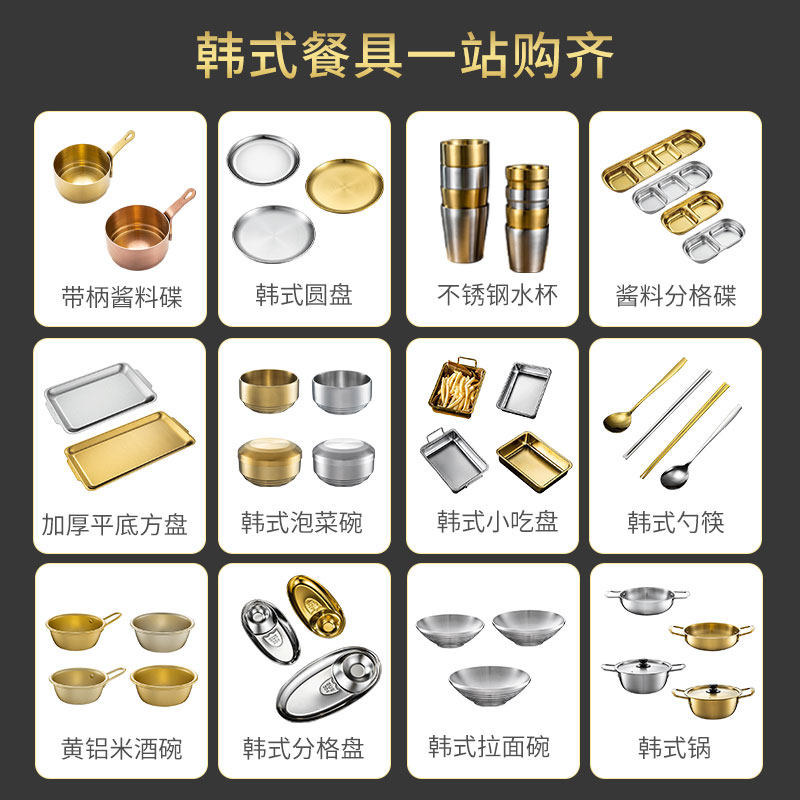 韩式餐具一站购齐

带柄酱料碟

韩式圆盘

不锈钢水杯

酱料分格碟

加厚平底方盘

韩式泡菜碗

韩式小吃盘

韩式勺筷

黄铝米酒碗

韩式分格盘

韩式拉面碗

韩式锅