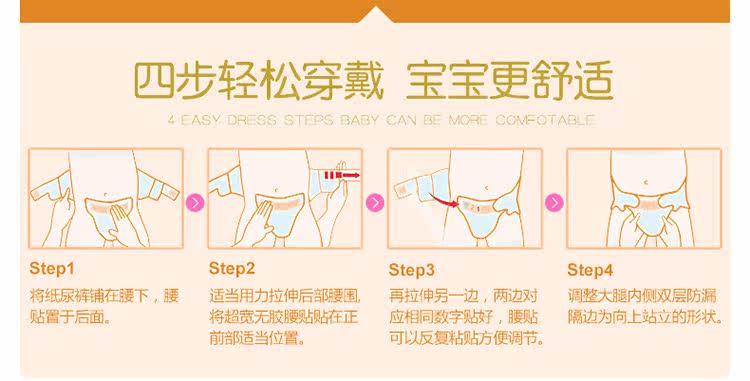 四步轻松穿戴 宝宝更舒适

4 EASY DRESS STEPS BABY CAN BE MORE COMFOTABLE

Step1
将纸尿裤铺在腰下，腰贴置于后面。

Step2
适当用力拉伸后部腰围，将超宽无胶腰贴贴在正前部适当位置。

Step3
再拉伸另一边，两边对应相同数字贴好，腰贴可以反复粘贴方便调节。

Step4
调整大腿内侧双层防漏隔边为向上站立的形状。