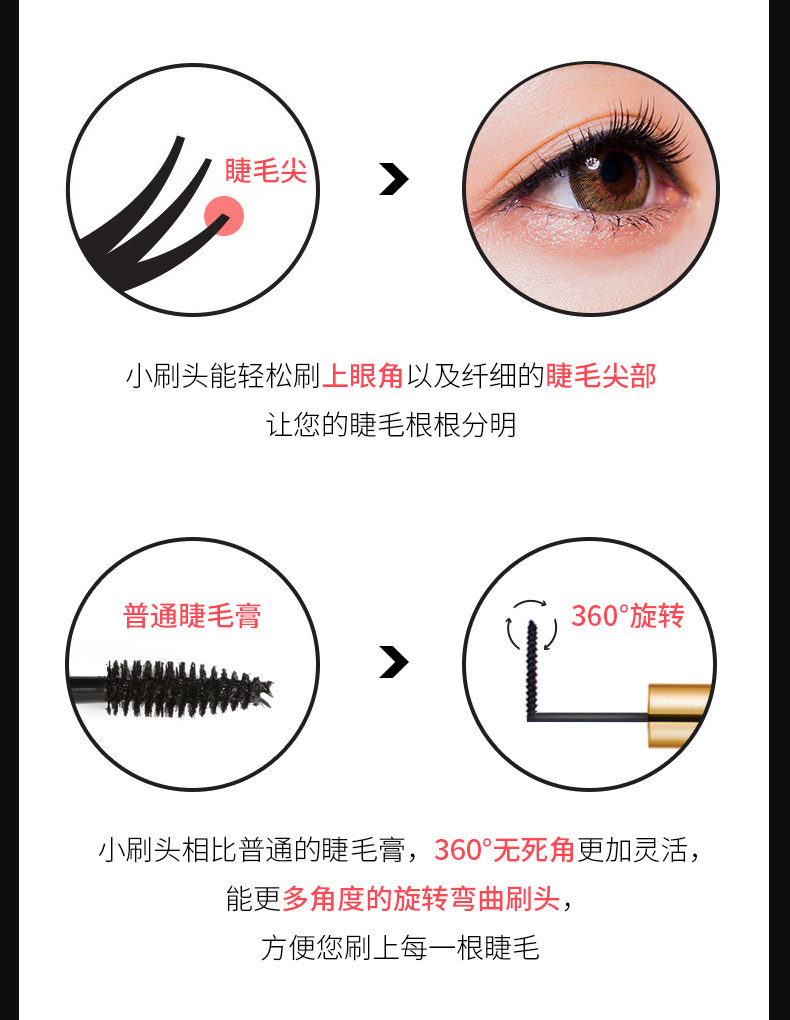 睫毛尖

小刷头能轻松刷上眼角以及纤细的睫毛尖部
让您的睫毛根根分明

普通睫毛膏

360°旋转

小刷头相比普通的睫毛膏，360°无死角更加灵活，
能更多角度的旋转弯曲刷头，
方便您刷上每一根睫毛