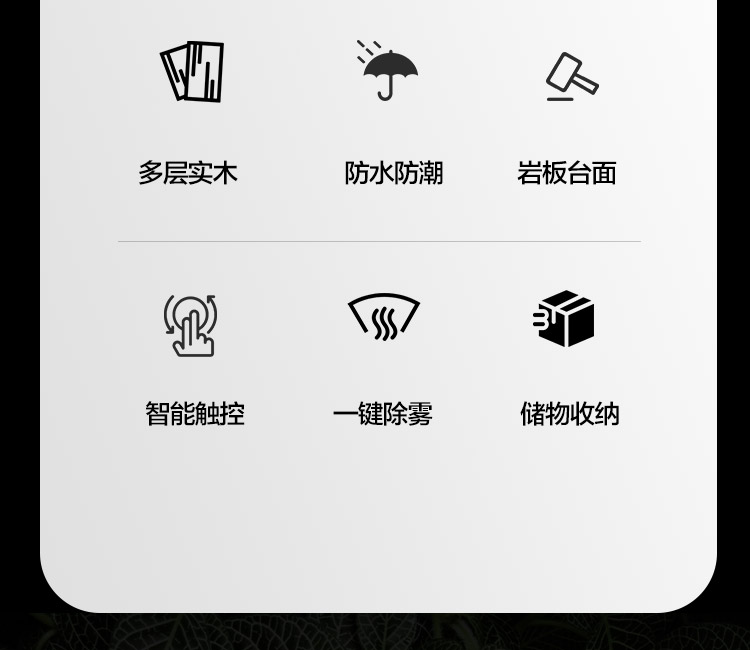 多层实木

防水防潮

岩板台面

智能触控

一键除雾

储物收纳