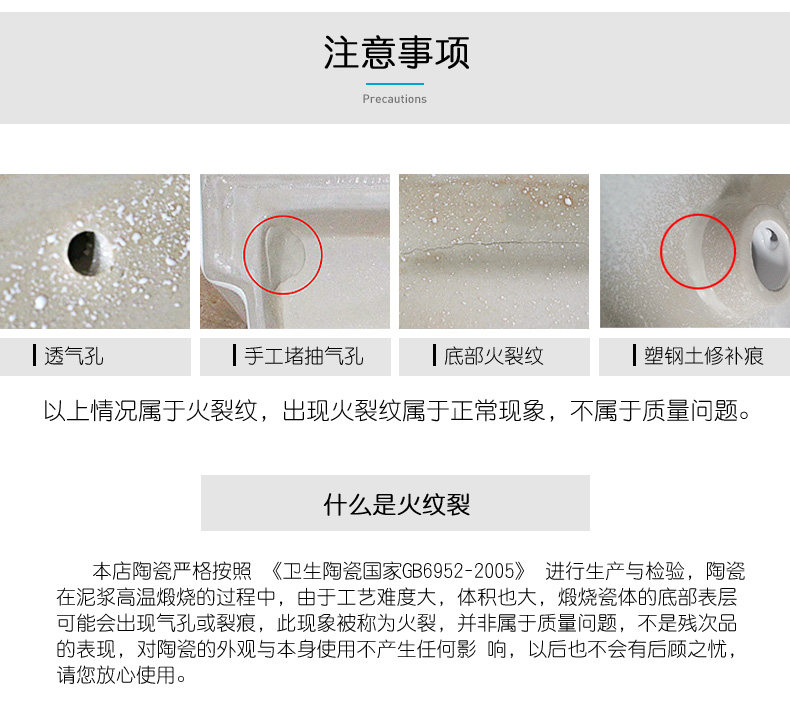 注意事项

Precautions

透气孔

手工堵抽气孔

底部火裂纹

塑钢土修补痕

以上情况属于火裂纹，出现火裂纹属于正常现象，不属于质量问题。

什么是火纹裂

本店陶瓷严格按照 《卫生陶瓷国家GB6952-2005》 进行生产与检验，陶瓷在泥浆高温煅烧的过程中，由于工艺难度大，体积也大，煅烧瓷体的底部表层可能会出现气孔或裂痕，此现象被称为火裂，并非属于质量问题，不是残次品的表现，对陶瓷的外观与本身使用不产生任何影 响，以后也不会有后顾之忧，请您放心使用。