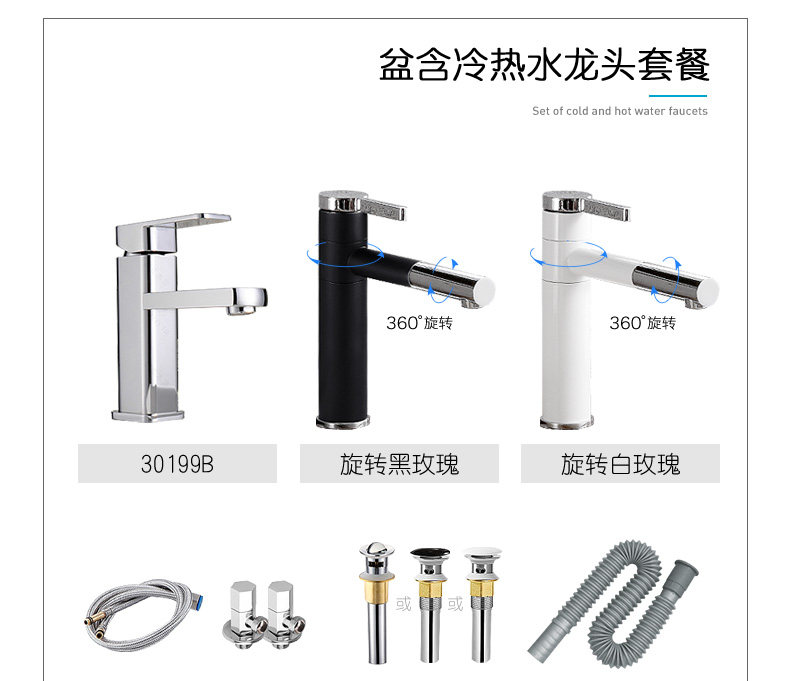 盆含冷热水龙头套餐

Set of cold and hot water faucets

360°旋转

360°旋转

30199B

旋转黑玫瑰

旋转白玫瑰

或

或