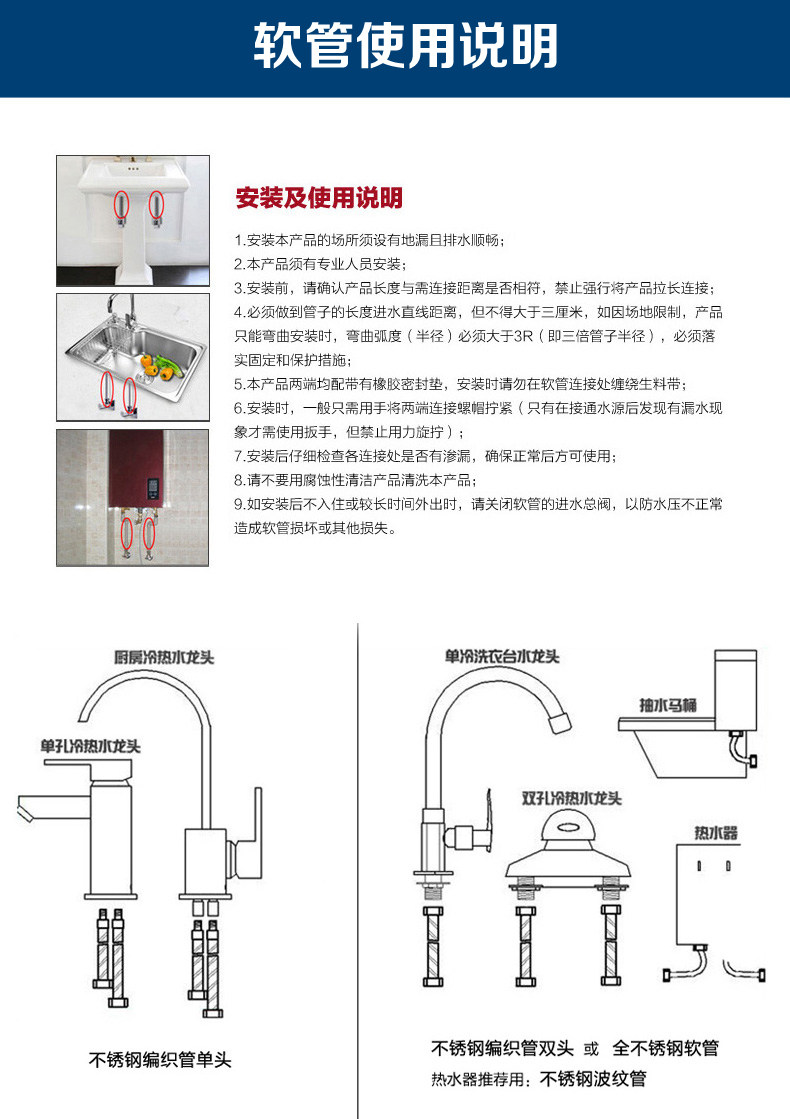 软管使用说明

安装及使用说明

1.安装本产品的场所须设有地漏且排水顺畅；
2.本产品须有专业人员安装；
3.安装前，请确认产品长度与需连接距离是否相符，禁止强行将产品拉长连接；
4.必须做到管子的长度进水直线距离，但不得大于三厘米，如因场地限制，产品只能弯曲安装时，弯曲弧度（半径）必须大于3R（即三倍管子半径），必须落实固定和保护措施；
5.本产品两端均配带有橡胶密封垫，安装时请勿在软管连接处缠绕生料带；
6.安装时，一般只需用手将两端连接螺帽拧紧（只有在接通水源后发现有漏水现象才需使用扳手，但禁止用力旋拧）；
7.安装后仔细检查各连接处是否有渗漏，确保正常后方可使用；
8.请不要用腐蚀性清洁产品清洗本产品；
9.如安装后不入住或较长时间外出时，请关闭软管的进水总阀，以防水压不正常造成软管损坏或其他损失。

厨房冷热水龙头
单孔冷热水龙头
不锈钢编织管单头

单冷洗衣台水龙头
抽水马桶
双孔冷热水龙头
热水器
不锈钢编织管双头 或 全不锈钢软管
热水器推荐用：不锈钢波纹管