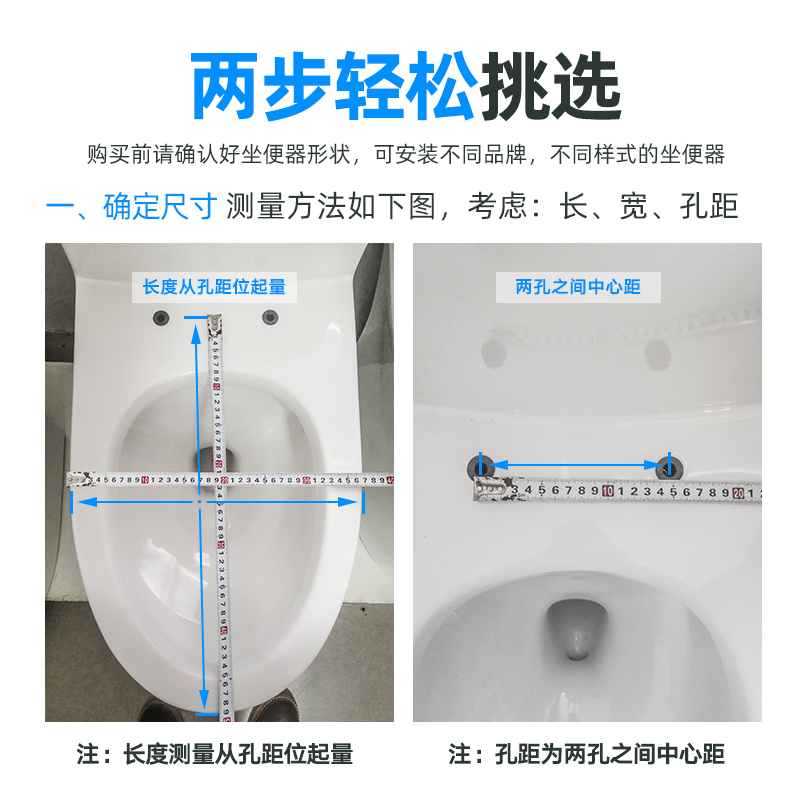 两步轻松挑选

购买前请确认好坐便器形状，可安装不同品牌，不同样式的坐便器

一、确定尺寸 测量方法如下图，考虑：长、宽、孔距

长度从孔距位起量

两孔之间中心距

注：长度测量从孔距位起量

注：孔距为两孔之间中心距