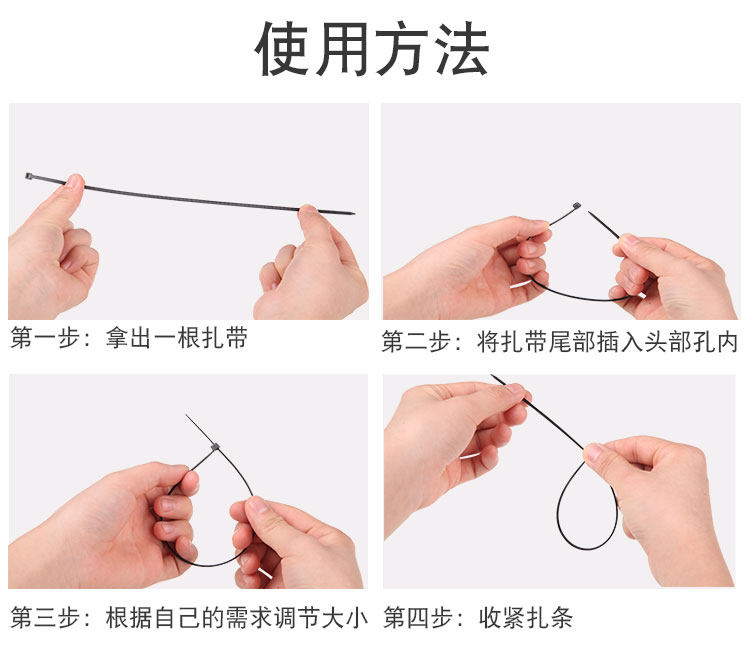 使用方法

第一步：拿出一根扎带

第二步：将扎带尾部插入头部孔内

第三步：根据自己的需求调节大小

第四步：收紧扎条