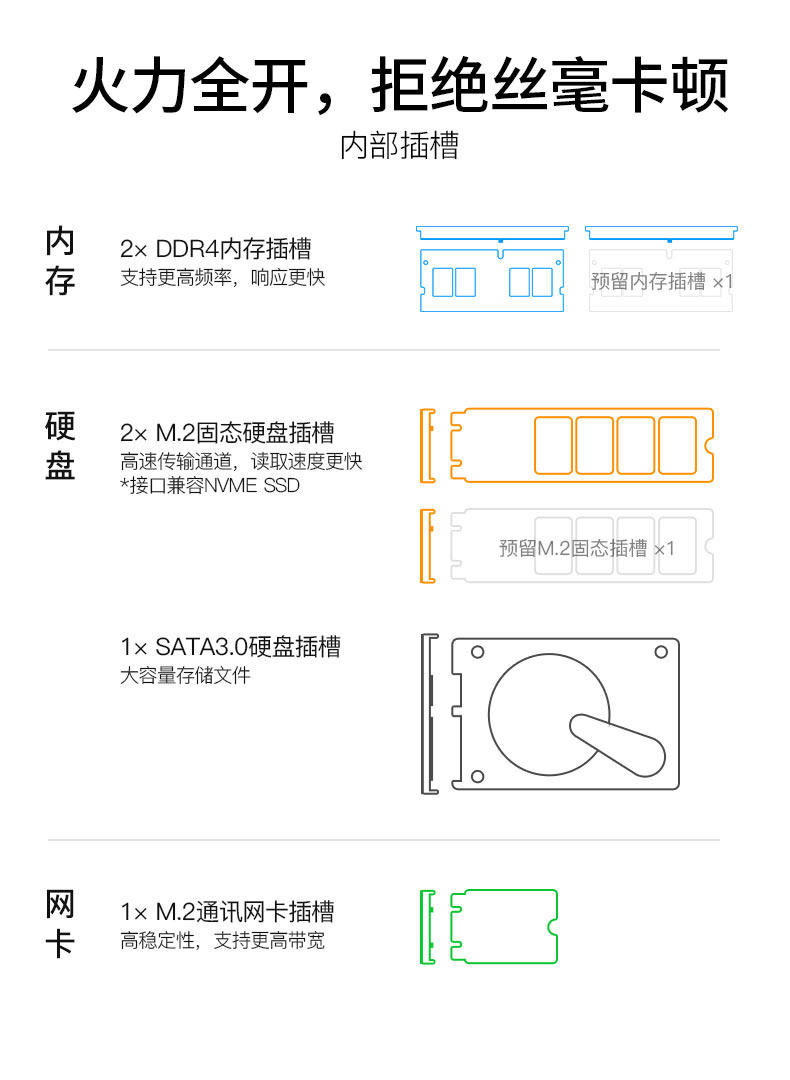 火力全开，拒绝丝毫卡顿

内部插槽

内存

2× DDR4内存插槽
支持更高频率，响应更快

预留内存插槽 ×1

硬盘

2× M.2固态硬盘插槽
高速传输通道，读取速度更快
*接口兼容NVME SSD

预留M.2固态插槽 ×1

1× SATA3.0硬盘插槽
大容量存储文件

网卡

1× M.2通讯网卡插槽
高稳定性，支持更高带宽