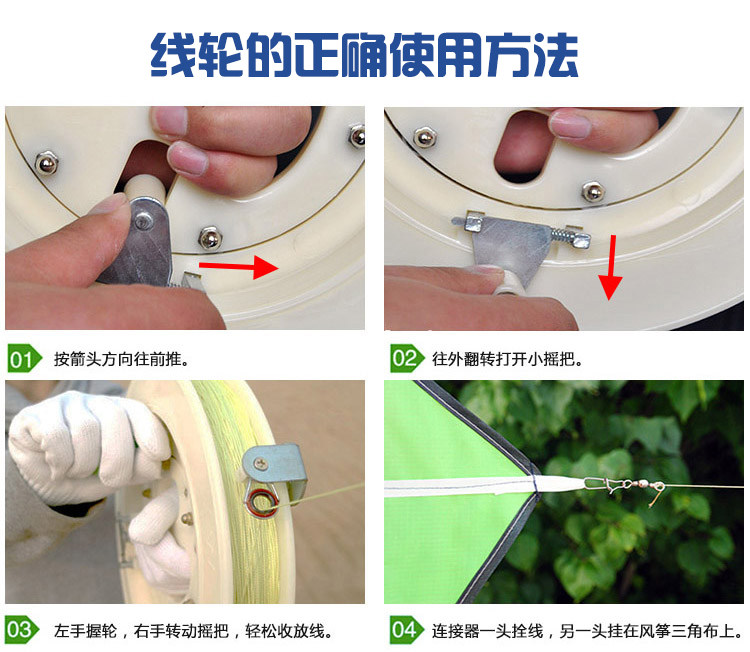 线轮的正确使用方法

01 按箭头方向往前推。

02 往外翻转打开小摇把。

03 左手握轮，右手转动摇把，轻松收放线。

04 连接器一头拴线，另一头挂在风筝三角布上。