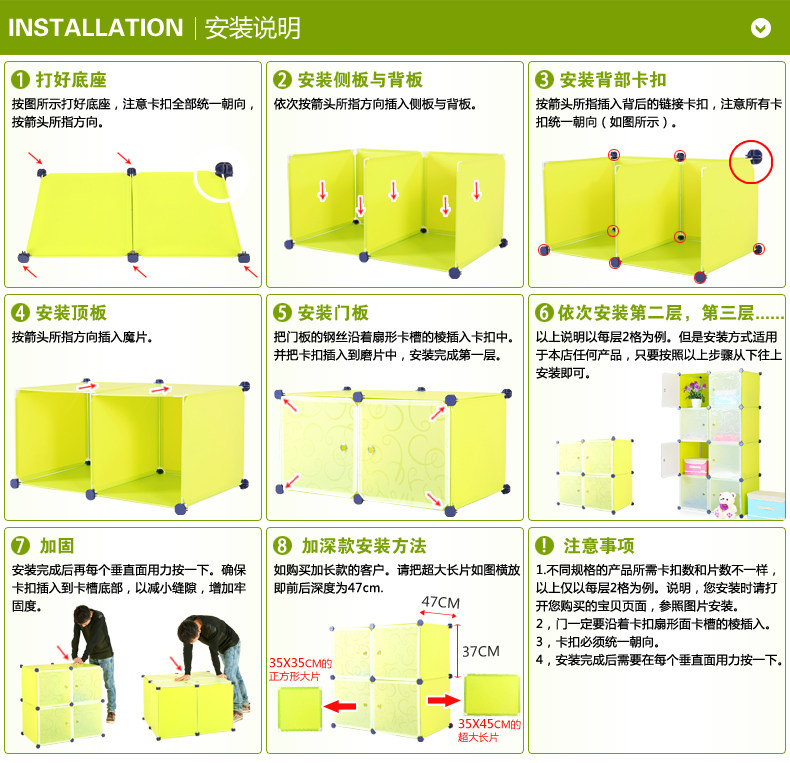 INSTALLATION | 安装说明

1 打好底座

按图所示打好底座，注意卡扣全部统一朝向，按箭头所指方向。

2 安装侧板与背板

依次按箭头所指方向插入侧板与背板。

3 安装背部卡扣

按箭头所指插入背后的链接卡扣，注意所有卡扣统一朝向（如图所示）。

4 安装顶板

按箭头所指方向插入魔片。

5 安装门板

把门板的钢丝沿着扇形卡槽的棱插入卡扣中。并把卡扣插入到磨片中，安装完成第一层。

6 依次安装第二层，第三层......

以上说明以每层2格为例。但是安装方式适用于本店任何产品，只要按照以上步骤从下往上安装即可。

7 加固

安装完成后再每个垂直面用力按一下。确保卡扣插入到卡槽底部，以减小缝隙，增加牢固度。

8 加深款安装方法

如购买加长款的客户。请把超大长片如图横放即前后深度为47cm.

47CM

37CM

35X35CM的正方形大片

35X45CM的超大长片

! 注意事项

1.不同规格的产品所需卡扣数和片数不一样，以上仅以每层2格为例。说明，您安装时请打开您购买的宝贝页面，参照图片安装。
2，门一定要沿着卡扣扇形面卡槽的棱插入。
3，卡扣必须统一朝向。
4，安装完成后需要在每个垂直面用力按一下。