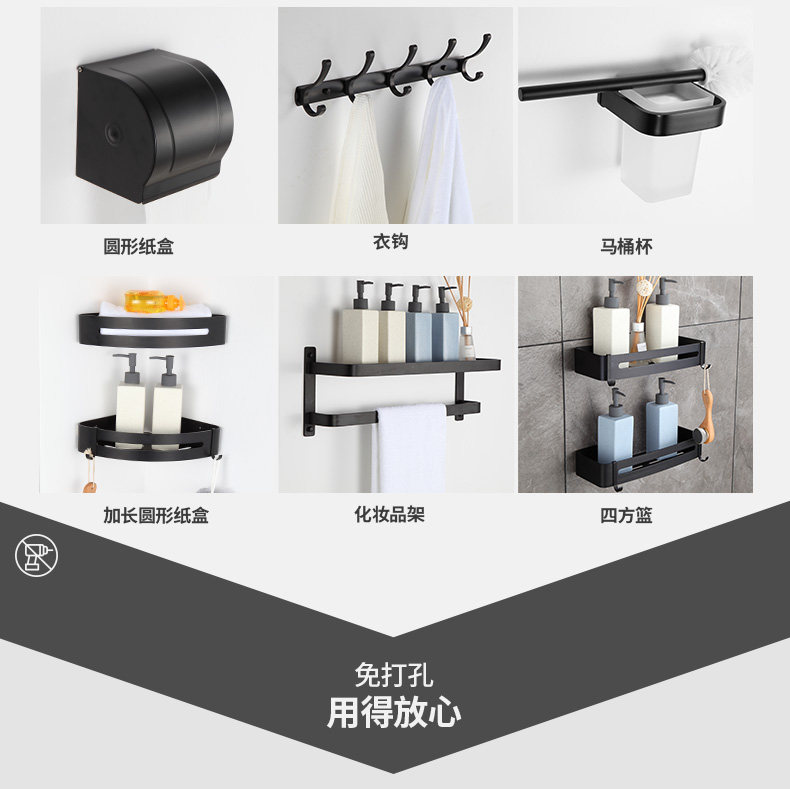 圆形纸盒

衣钩

马桶杯

加长圆形纸盒

化妆品架

四方篮

免打孔
用得放心