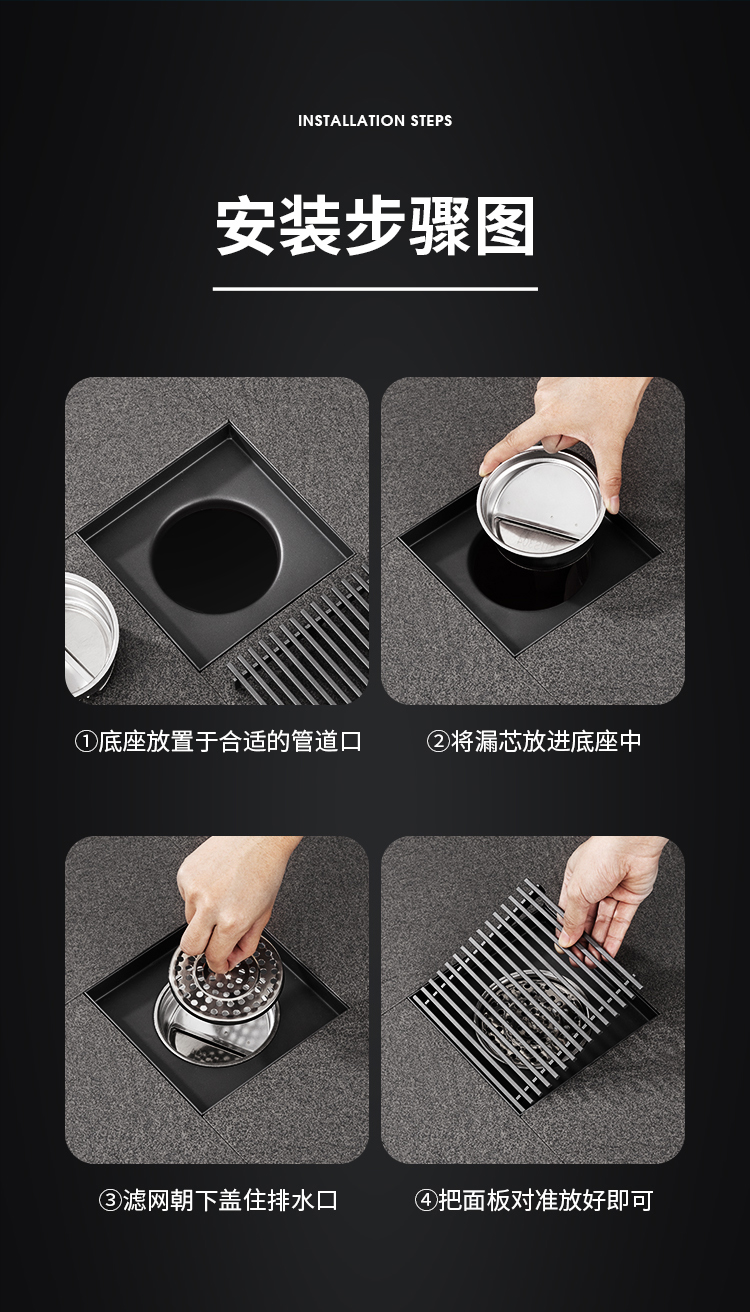 INSTALLATION STEPS

安装步骤图

①底座放置于合适的管道口

②将漏芯放进底座中

③滤网朝下盖住排水口

④把面板对准放好即可