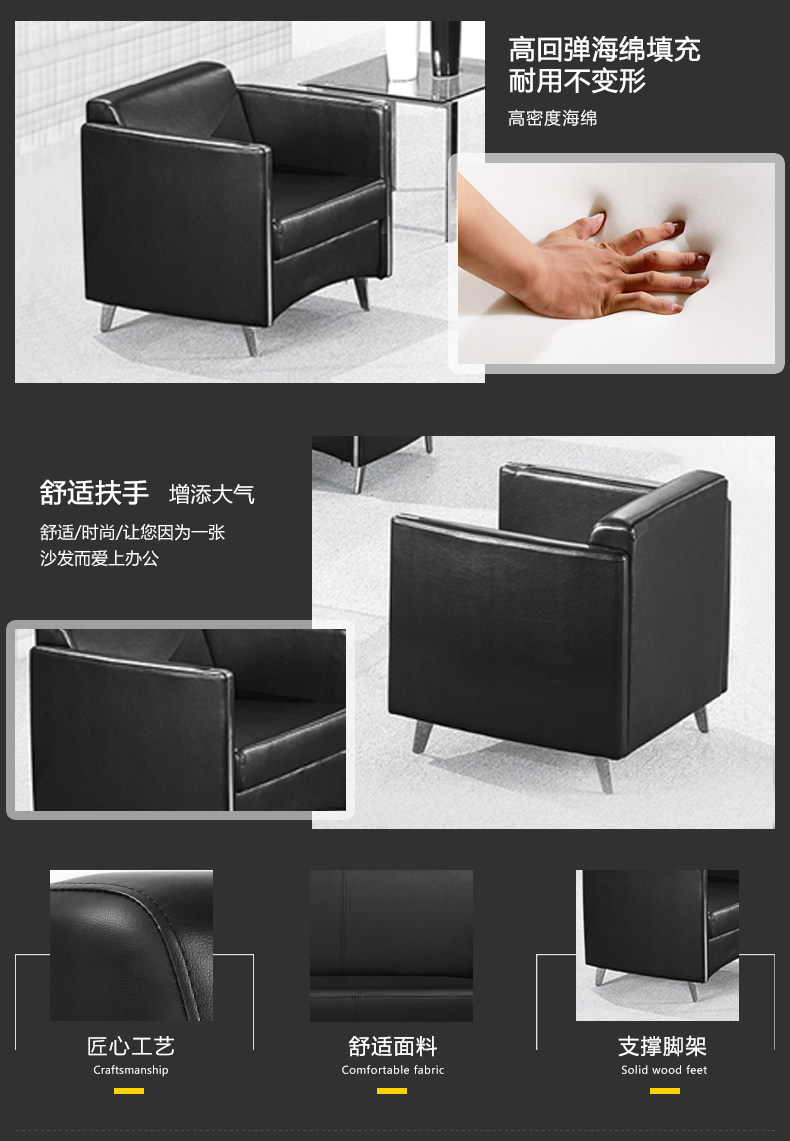 高回弹海绵填充
耐用不变形

高密度海绵

舒适扶手 增添大气

舒适/时尚/让您因为一张沙发而爱上办公

匠心工艺
Craftsmanship

舒适面料
Comfortable fabric

支撑脚架
Solid wood feet