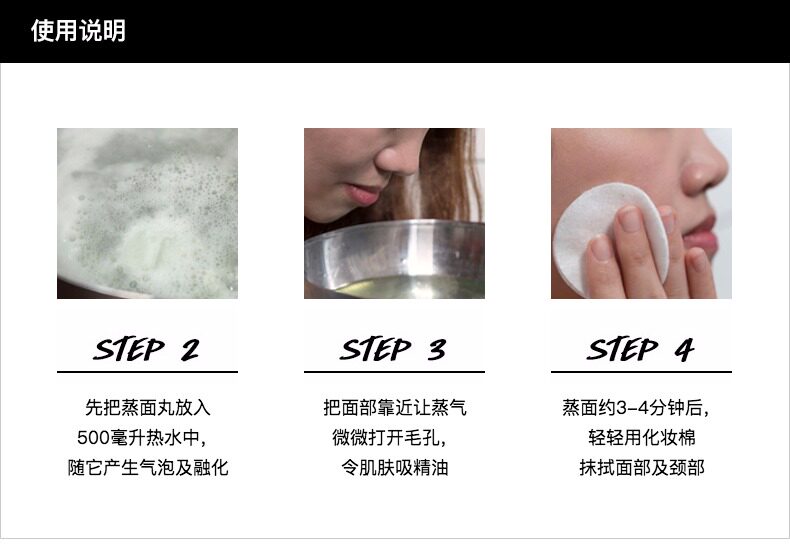 使用说明

STEP 2

先把蒸面丸放入
500毫升热水中，
随它产生气泡及融化

STEP 3

把面部靠近让蒸气
微微打开毛孔，
令肌肤吸精油

STEP 4

蒸面约3-4分钟后，
轻轻用化妆棉
抹拭面部及颈部