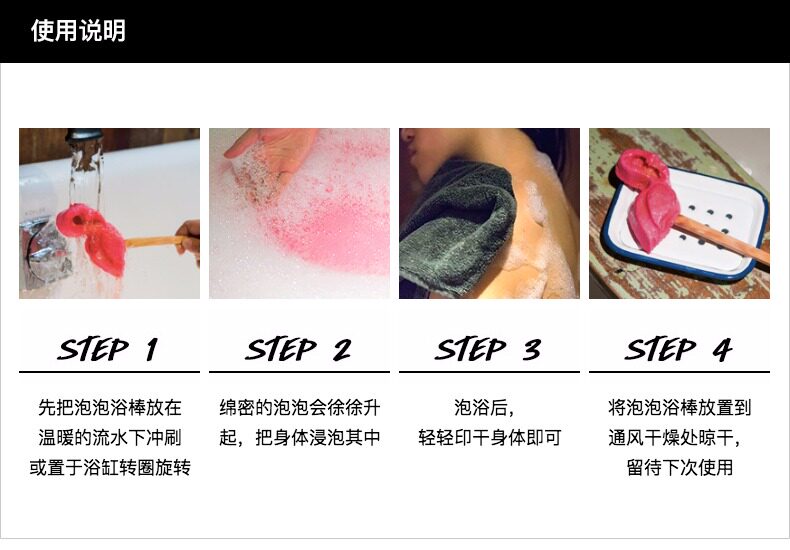 使用说明

STEP 1

先把泡泡浴棒放在温暖的流水下冲刷或置于浴缸转圈旋转

STEP 2

绵密的泡泡会徐徐升起，把身体浸泡其中

STEP 3

泡浴后，轻轻印干身体即可

STEP 4

将泡泡浴棒放置到通风干燥处晾干，留待下次使用