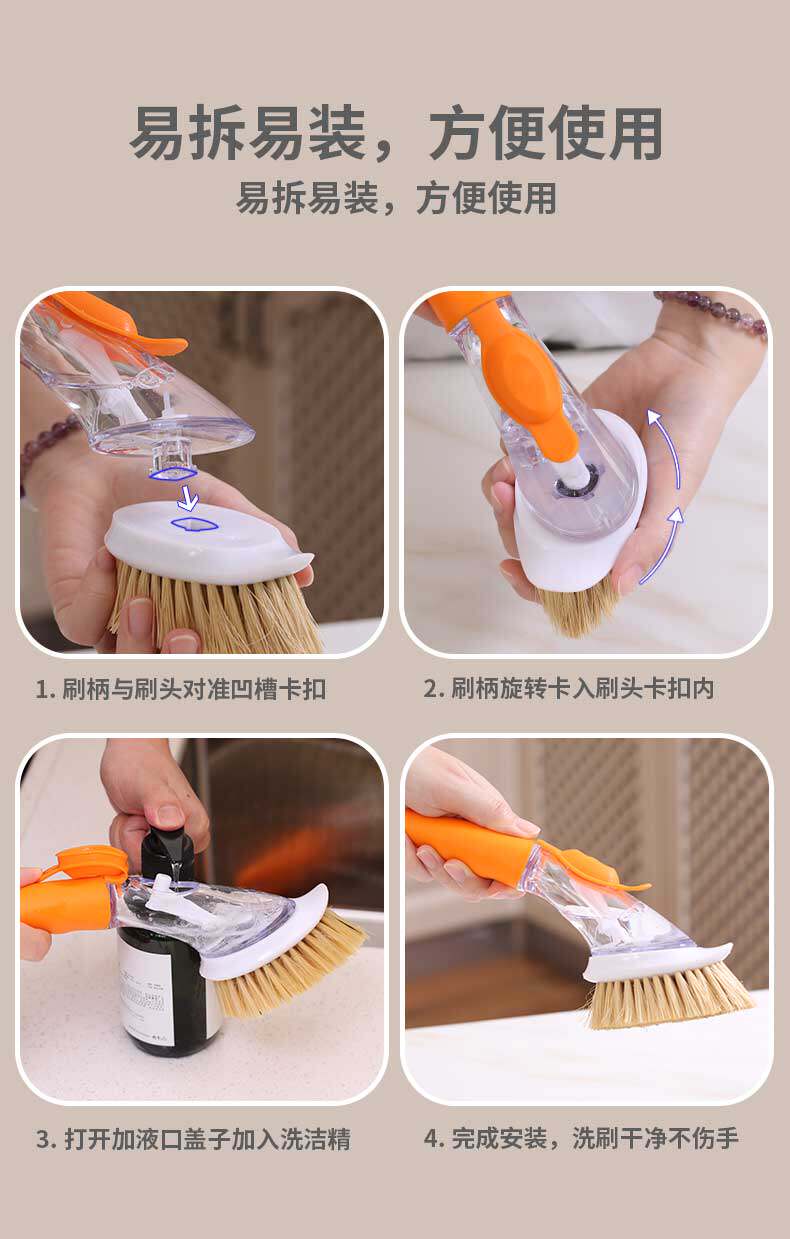 易拆易装，方便使用

易拆易装，方便使用

1. 刷柄与刷头对准凹槽卡扣

2. 刷柄旋转卡入刷头卡扣内

3. 打开加液口盖子加入洗洁精

4. 完成安装，洗刷干净不伤手