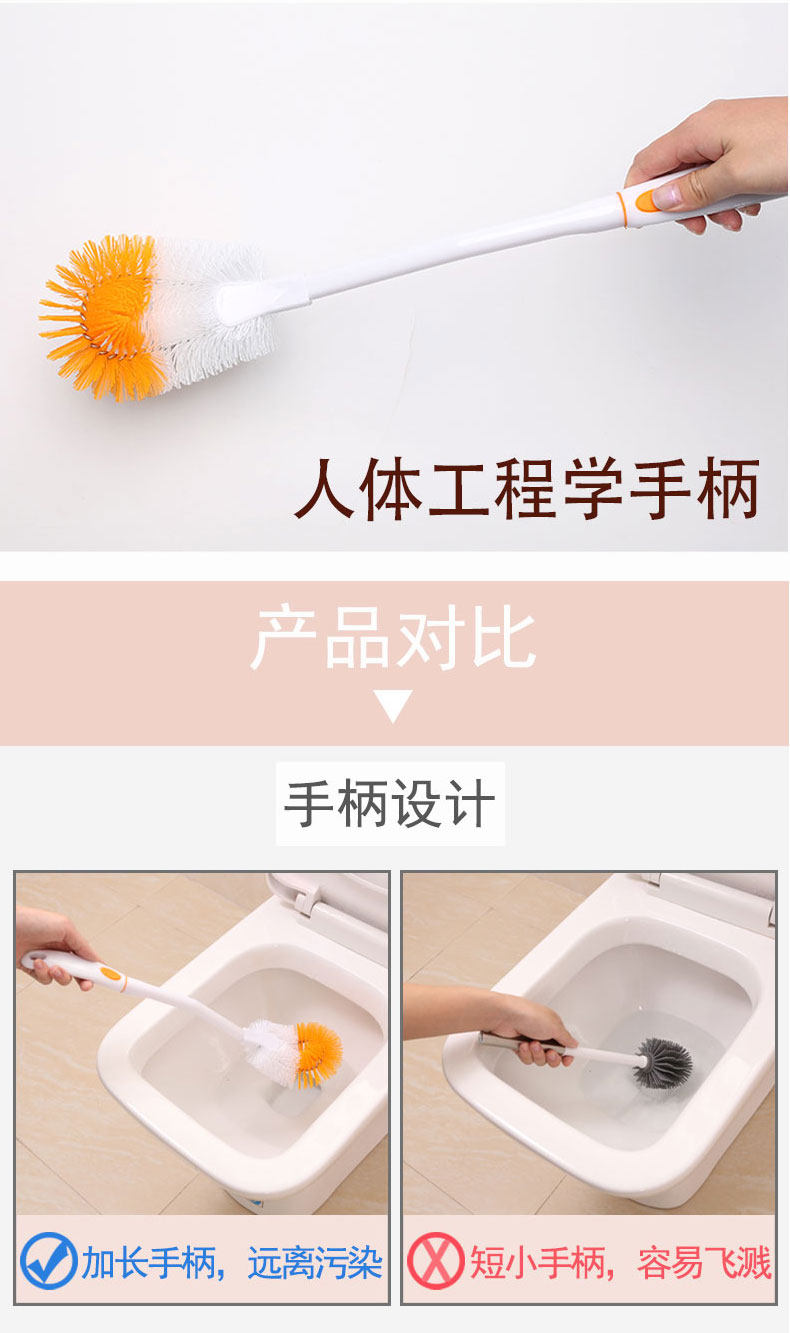 人体工程学手柄

产品对比

手柄设计

加长手柄，远离污染

短小手柄，容易飞溅