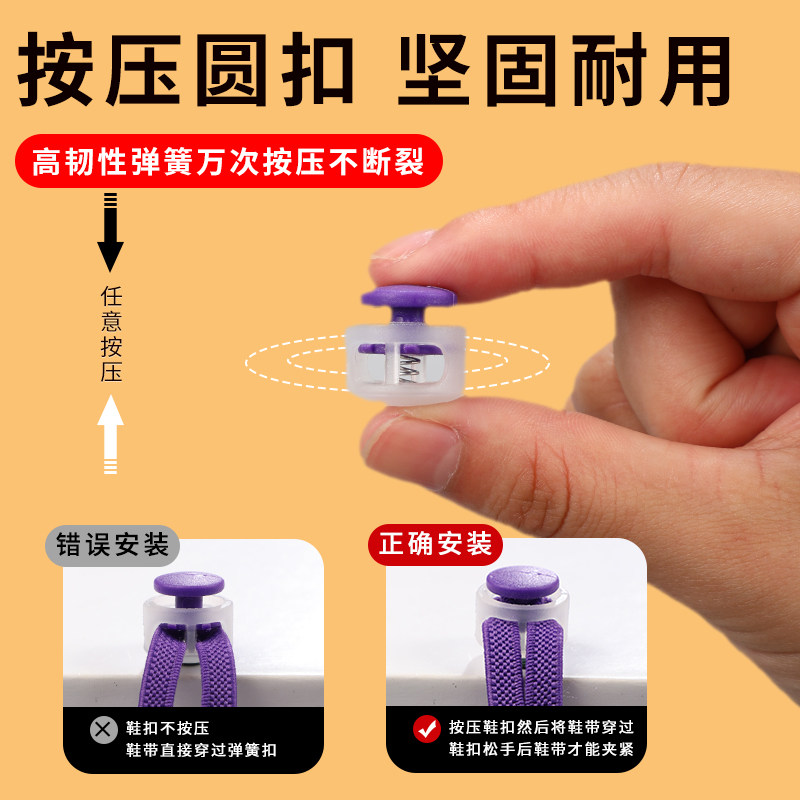 按压圆扣 坚固耐用

高韧性弹簧万次按压不断裂

任意按压

错误安装

鞋扣不按压
鞋带直接穿过弹簧扣

正确安装

按压鞋扣然后将鞋带穿过
鞋扣松手后鞋带才能夹紧