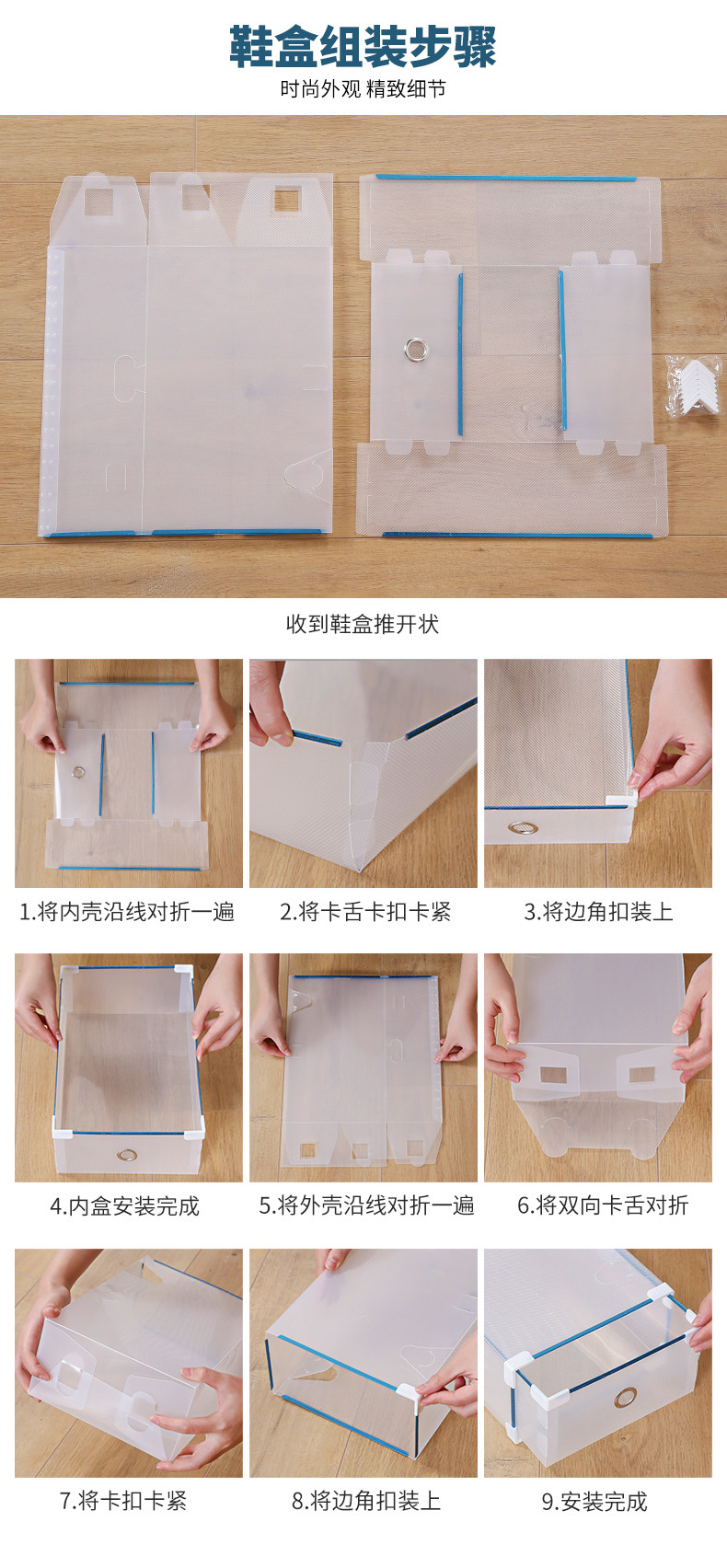 鞋盒组装步骤
时尚外观 精致细节

收到鞋盒推开状

1.将内壳沿线对折一遍

2.将卡舌卡扣卡紧

3.将边角扣装上

4.内盒安装完成

5.将外壳沿线对折一遍

6.将双向卡舌对折

7.将卡扣卡紧

8.将边角扣装上

9.安装完成