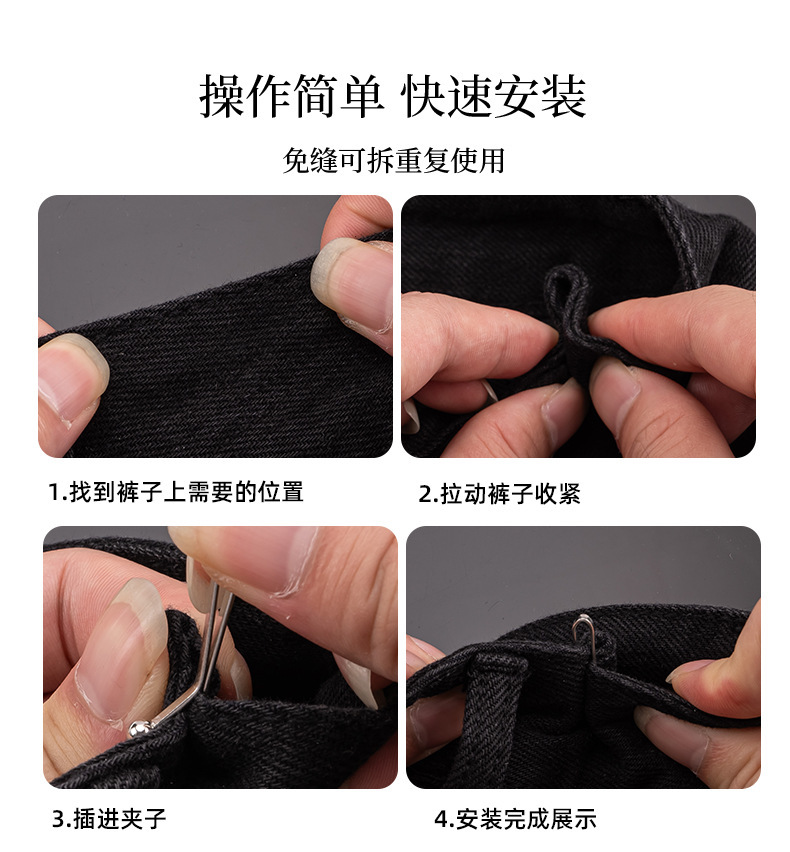 操作简单 快速安装

免缝可拆重复使用

1.找到裤子上需要的位置

2.拉动裤子收紧

3.插进夹子

4.安装完成展示