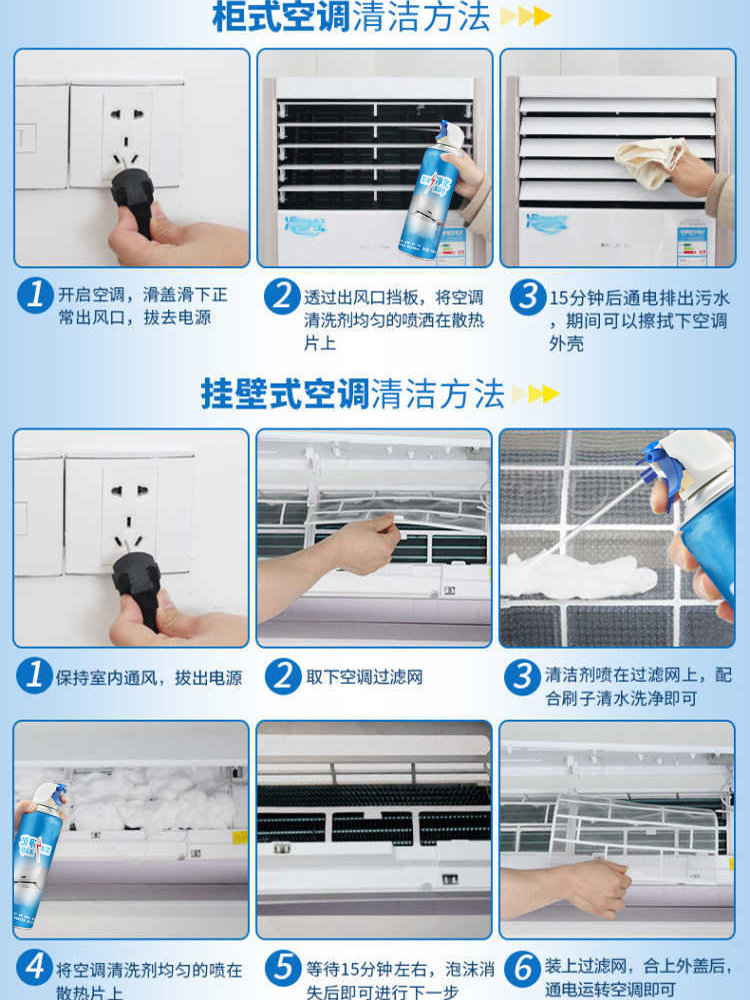 柜式空调清洁方法

1 开启空调，滑盖滑下正常出风口，拔去电源

2 透过出风口挡板，将空调清洗剂均匀的喷洒在散热片上

3 15分钟后通电排出污水，期间可以擦拭下空调外壳

挂壁式空调清洁方法

1 保持室内通风，拔出电源

2 取下空调过滤网

3 清洁剂喷在过滤网上，配合刷子清水洗净即可

4 将空调清洗剂均匀的喷在散热片上

5 等待15分钟左右，泡沫消失后即可进行下一步

6 装上过滤网，合上外盖后，通电运转空调即可