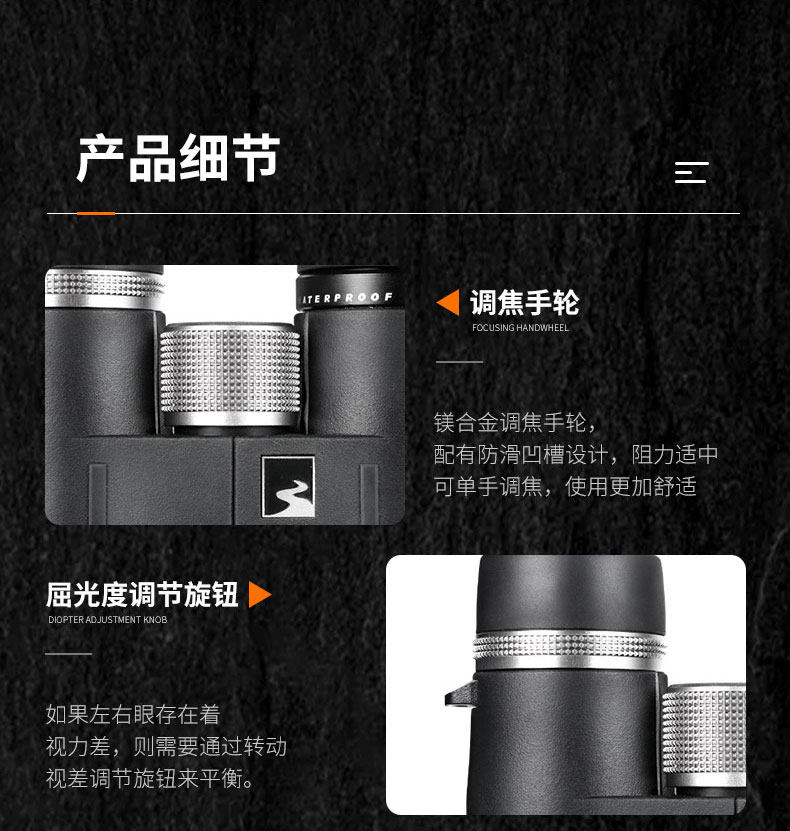 产品细节

ATERPROOF

调焦手轮
FOCUSING HANDWHEEL

镁合金调焦手轮，
配有防滑凹槽设计，阻力适中
可单手调焦，使用更加舒适

屈光度调节旋钮
DIOPTER ADJUSTMENT KNOB

如果左右眼存在着
视力差，则需要通过转动
视差调节旋钮来平衡。