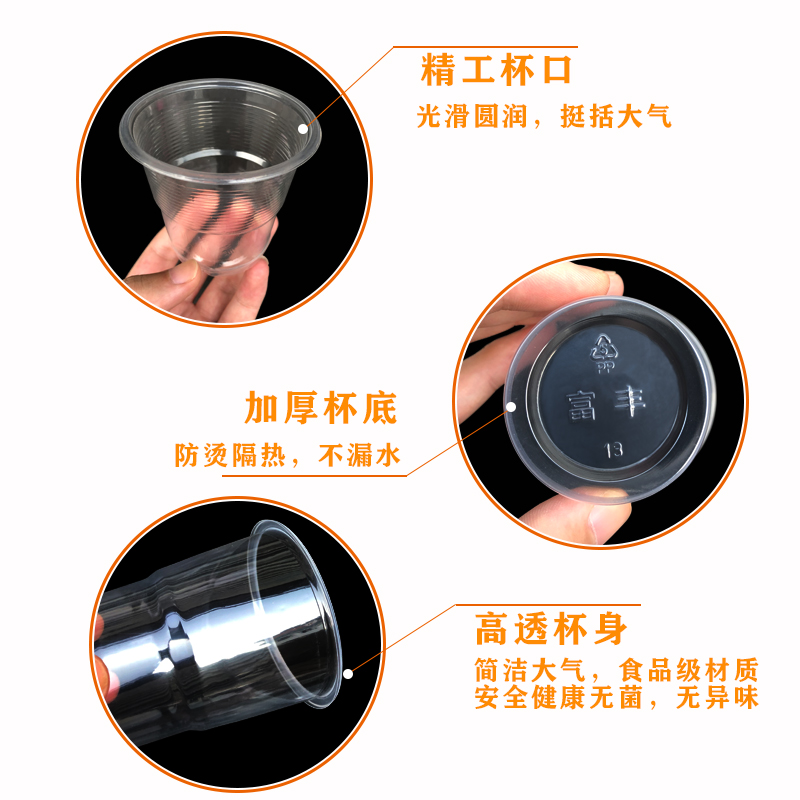 精工杯口
光滑圆润，挺括大气

PP
富丰
13

加厚杯底
防烫隔热，不漏水

高透杯身
简洁大气，食品级材质
安全健康无菌，无异味