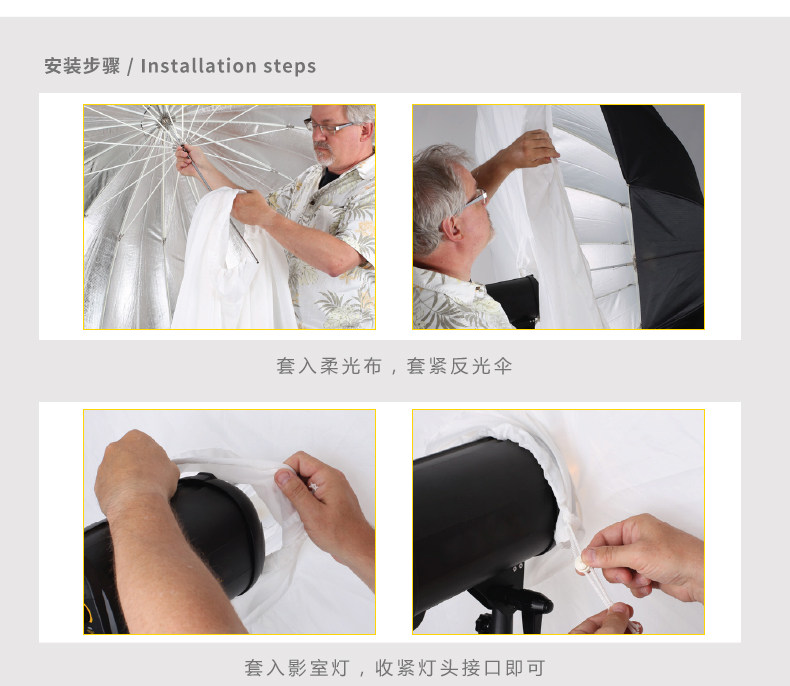 安装步骤 / Installation steps

套入柔光布，套紧反光伞

套入影室灯，收紧灯头接口即可