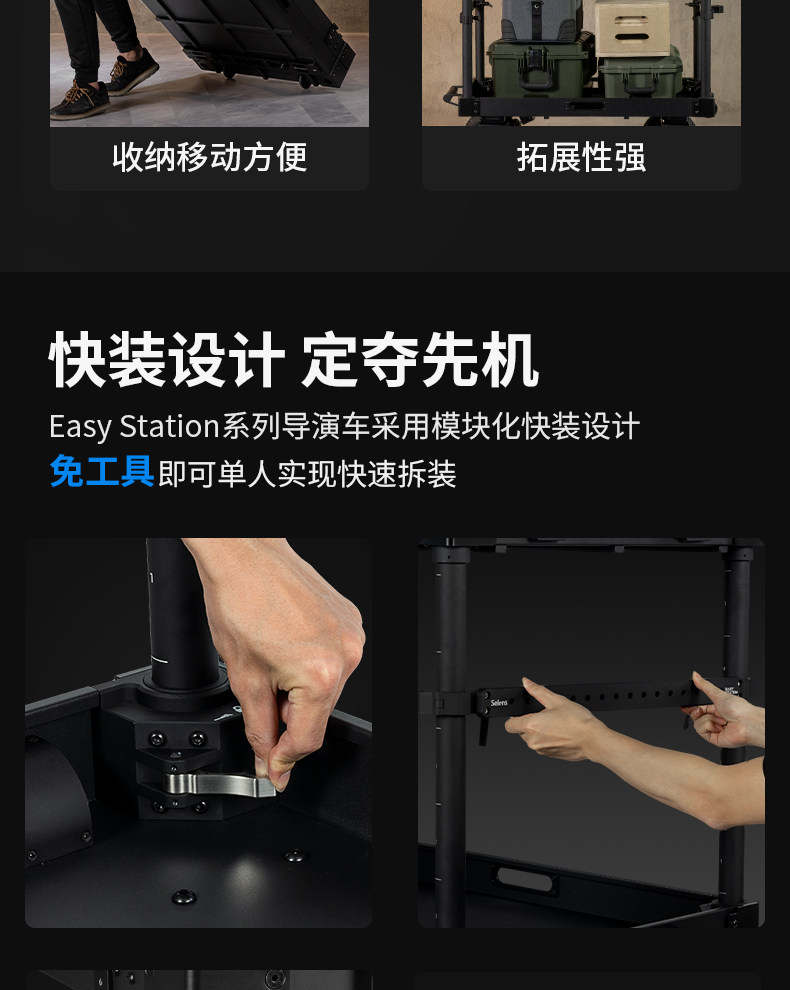 收纳移动方便

拓展性强

快装设计 定夺先机

Easy Station系列导演车采用模块化快装设计

免工具即可单人实现快速拆装

Selens