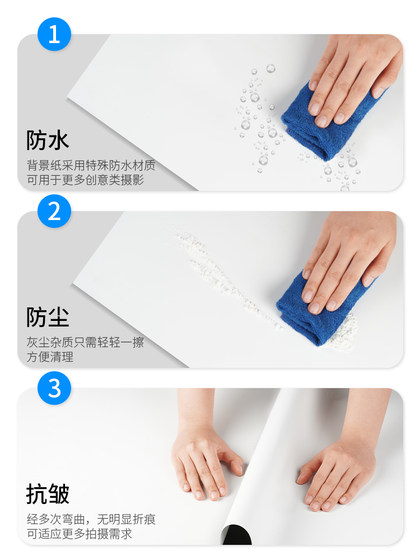 1

防水

背景纸采用特殊防水材质
可用于更多创意类摄影

2

防尘

灰尘杂质只需轻轻一擦
方便清理

3

抗皱

经多次弯曲，无明显折痕
可适应更多拍摄需求