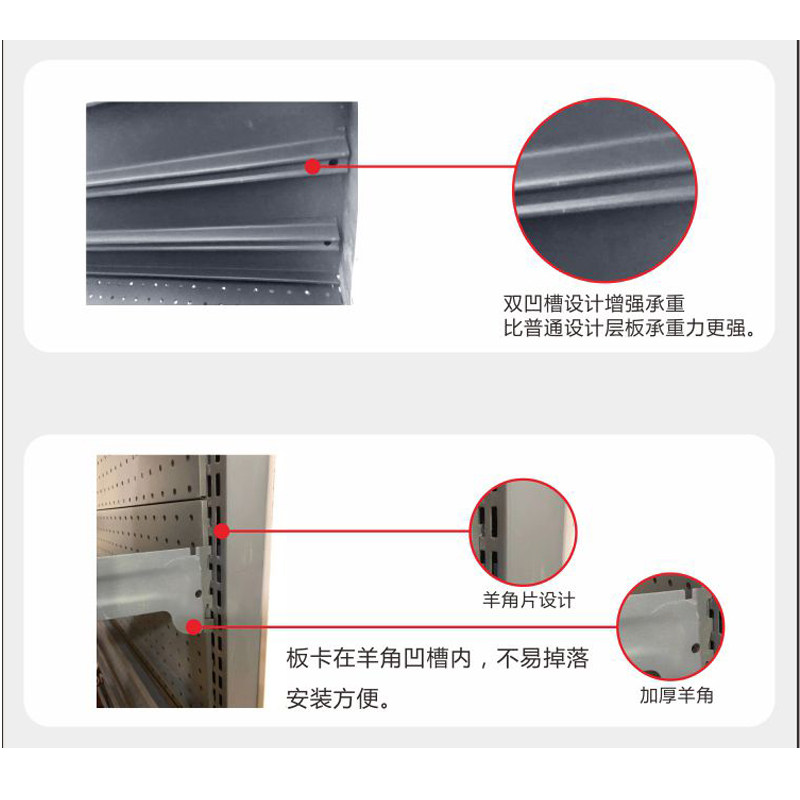 双凹槽设计增强承重
比普通设计层板承重力更强。

羊角片设计

板卡在羊角凹槽内，不易掉落
安装方便。

加厚羊角