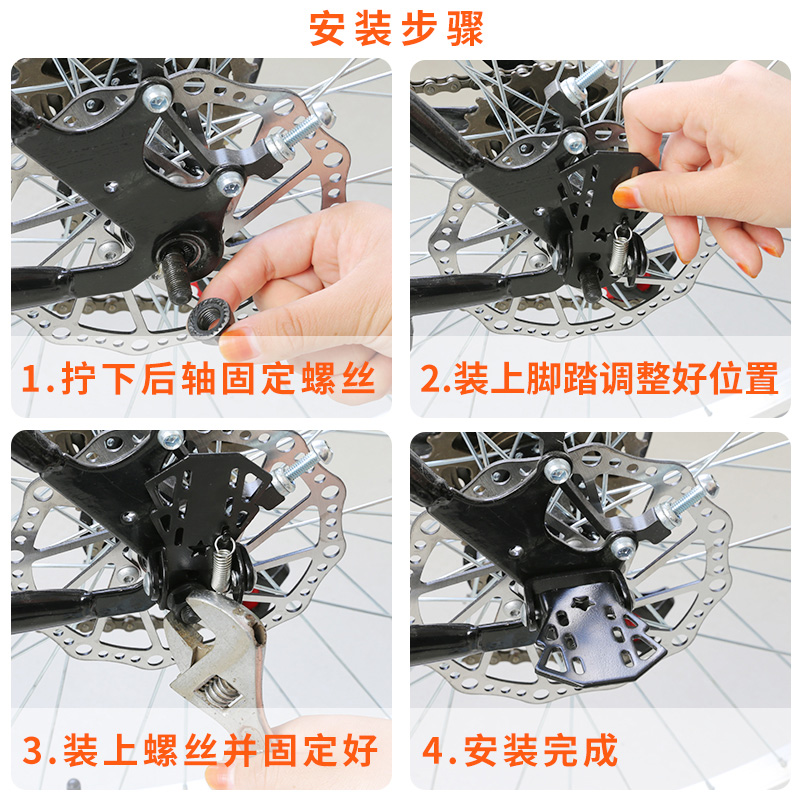 安装步骤

1.拧下后轴固定螺丝

2.装上脚踏调整好位置

3.装上螺丝并固定好

4.安装完成