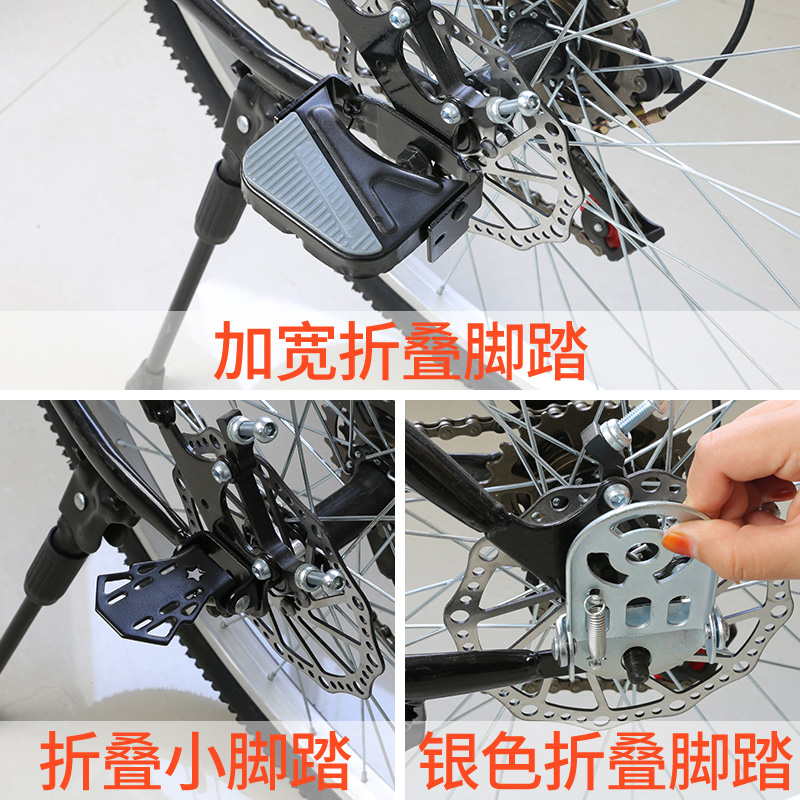 加宽折叠脚踏

折叠小脚踏

银色折叠脚踏