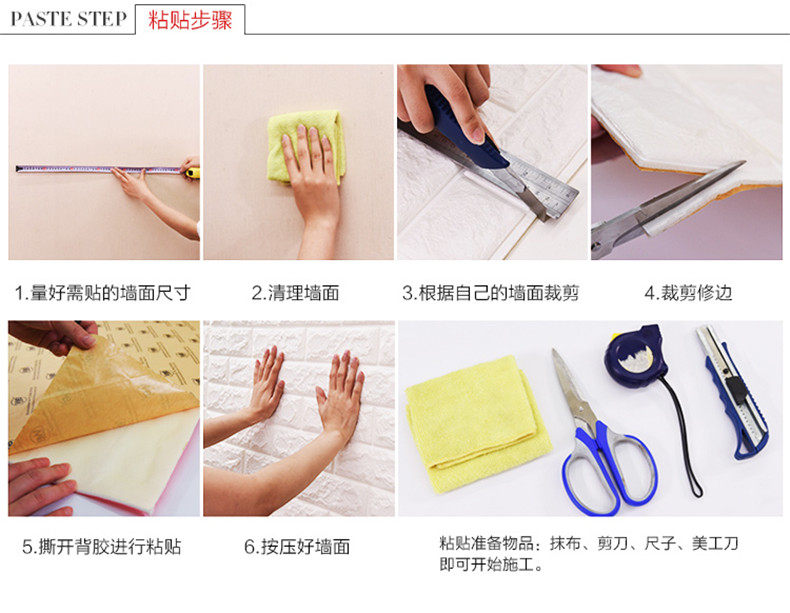 PASTE STEP 粘贴步骤

1.量好需贴的墙面尺寸

2.清理墙面

3.根据自己的墙面裁剪

4.裁剪修边

5.撕开背胶进行粘贴

6.按压好墙面

粘贴准备物品：抹布、剪刀、尺子、美工刀即可开始施工。