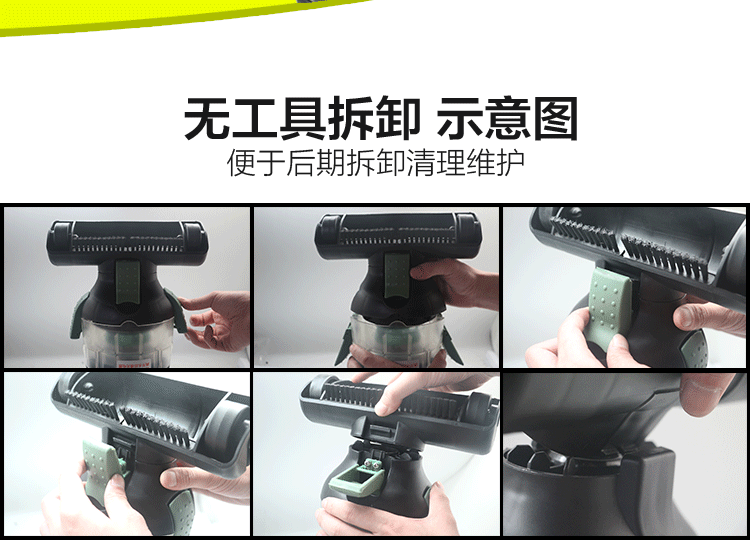 无工具拆卸 示意图

便于后期拆卸清理维护