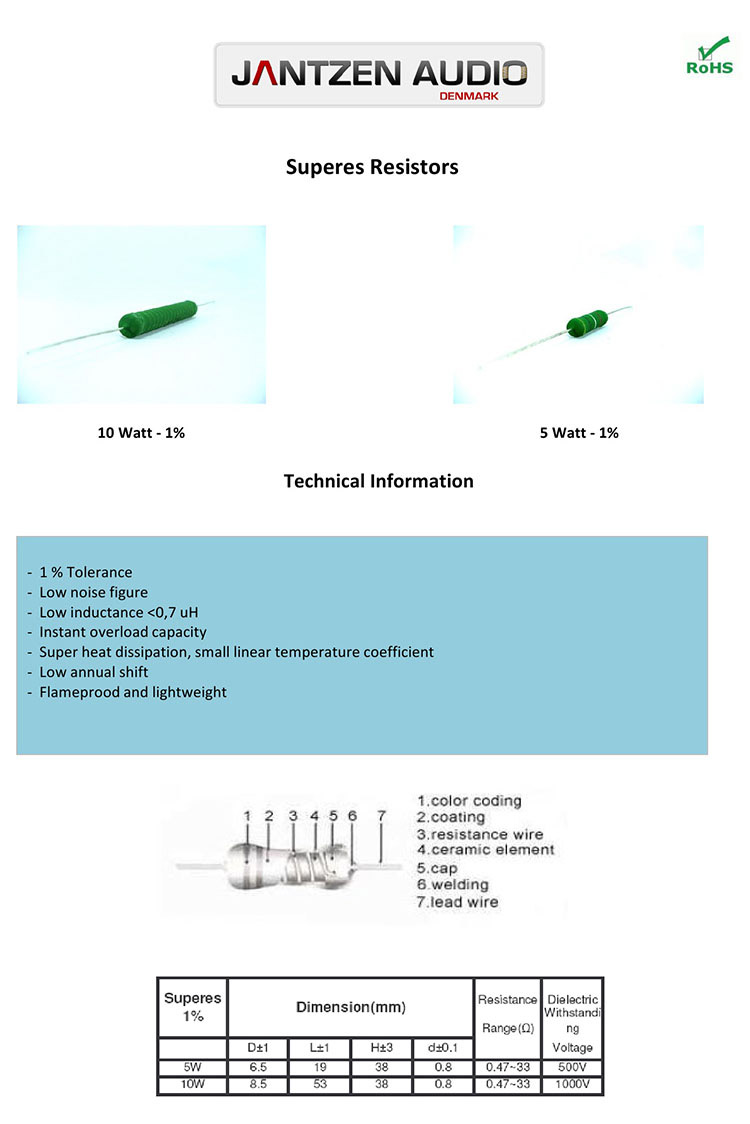 JANTZEN AUDIO
DENMARK

RoHS

Superes Resistors

10 Watt - 1%

5 Watt - 1%

Technical Information

- 1 % Tolerance
- Low noise figure
- Low inductance <0,7 uH
- Instant overload capacity
- Super heat dissipation, small linear temperature coefficient
- Low annual shift
- Flameprood and lightweight

1 2 3 4 5 6 7

1.color coding
2.coating
3.resistance wire
4.ceramic element
5.cap
6.welding
7.lead wire

| Superes 1% | Dimension(mm) | | | | Resistance Range(Ω) | Dielectric Withstanding Voltage |
|---|---|---|---|---|---|---|
| | D±1 | L±1 | H±3 | d±0.1 | | |
| 5W | 6.5 | 19 | 38 | 0.8 | 0.47~33 | 500V |
| 10W | 8.5 | 53 | 38 | 0.8 | 0.47~33 | 1000V |