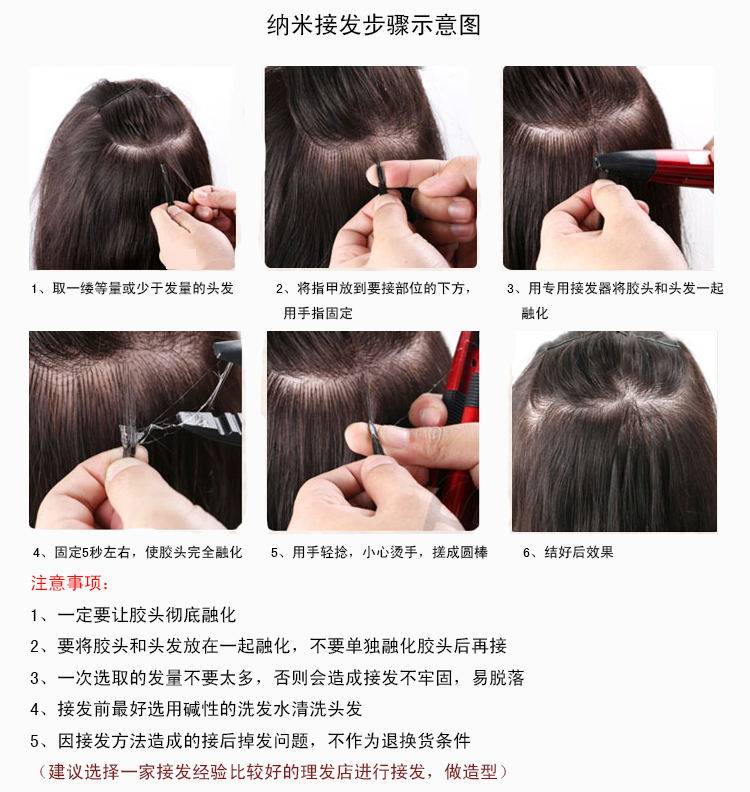 纳米接发步骤示意图

1、取一缕等量或少于发量的头发

2、将指甲放到要接部位的下方，用手指固定

3、用专用接发器将胶头和头发一起融化

4、固定5秒左右，使胶头完全融化

5、用手轻捻，小心烫手，搓成圆棒

6、结好后效果

注意事项：

1、一定要让胶头彻底融化

2、要将胶头和头发放在一起融化，不要单独融化胶头后再接

3、一次选取的发量不要太多，否则会造成接发不牢固，易脱落

4、接发前最好选用碱性的洗发水清洗头发

5、因接发方法造成的接后掉发问题，不作为退换货条件

（建议选择一家接发经验比较好的理发店进行接发，做造型）