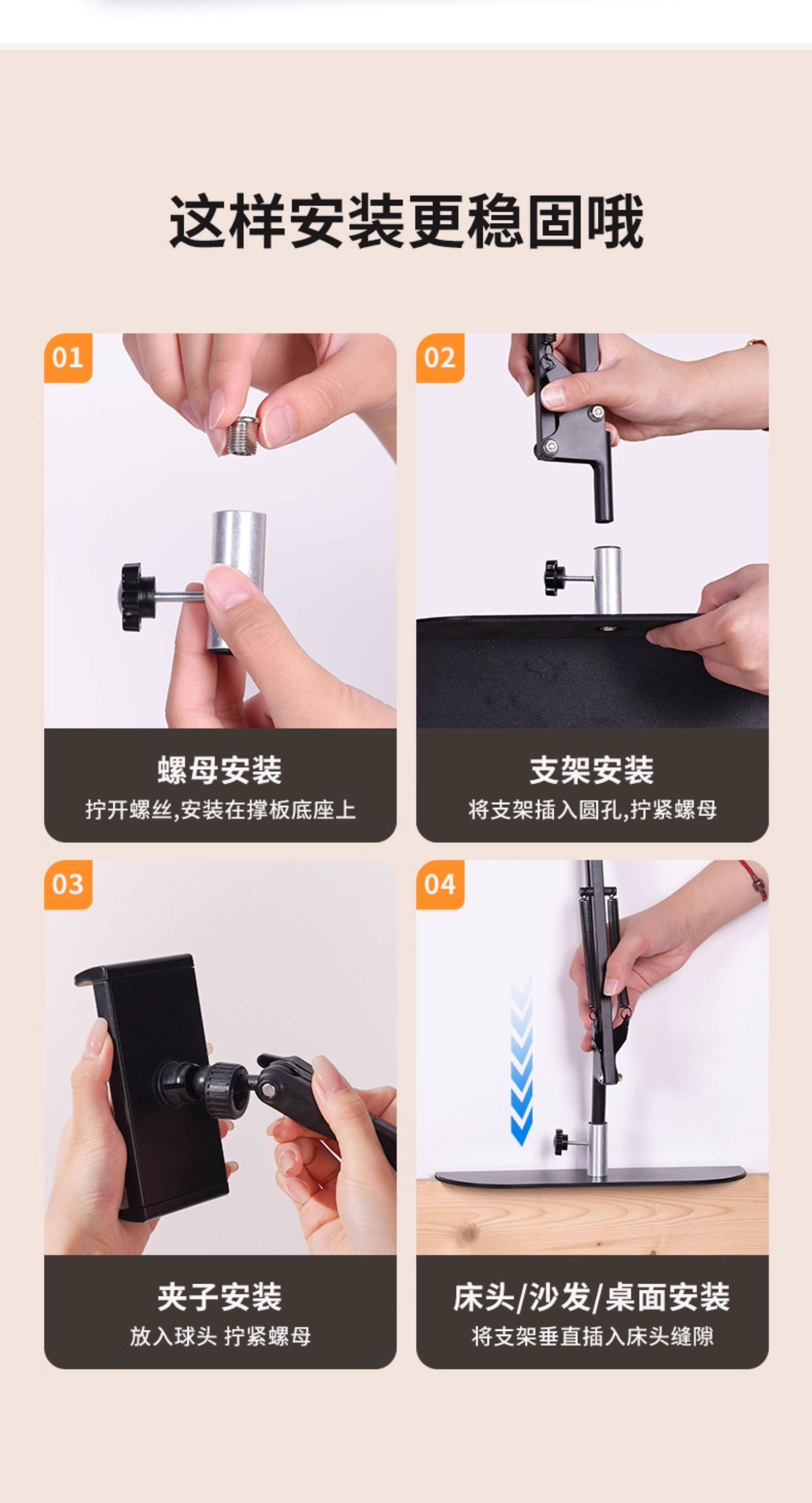 这样安装更稳固哦

01
螺母安装
拧开螺丝,安装在撑板底座上

02
支架安装
将支架插入圆孔,拧紧螺母

03
夹子安装
放入球头 拧紧螺母

04
床头/沙发/桌面安装
将支架垂直插入床头缝隙