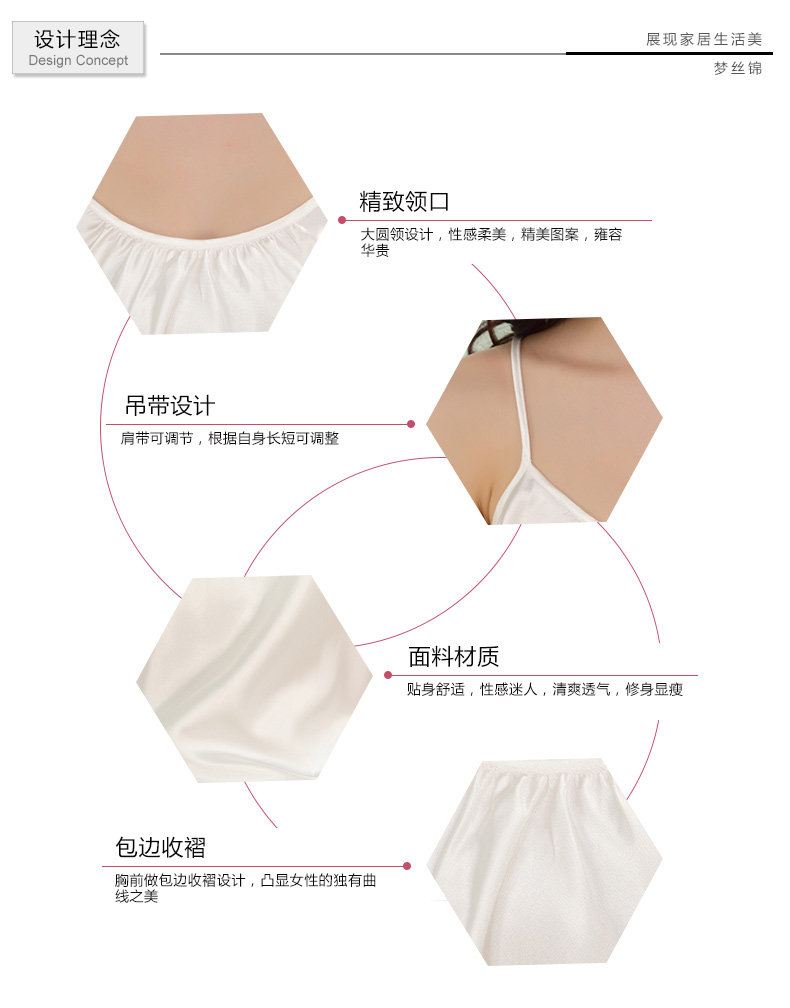 设计理念
Design Concept

展现家居生活美
梦丝锦

精致领口
大圆领设计，性感柔美，精美图案，雍容华贵

吊带设计
肩带可调节，根据自身长短可调整

面料材质
贴身舒适，性感迷人，清爽透气，修身显瘦

包边收褶
胸前做包边收褶设计，凸显女性的独有曲线之美