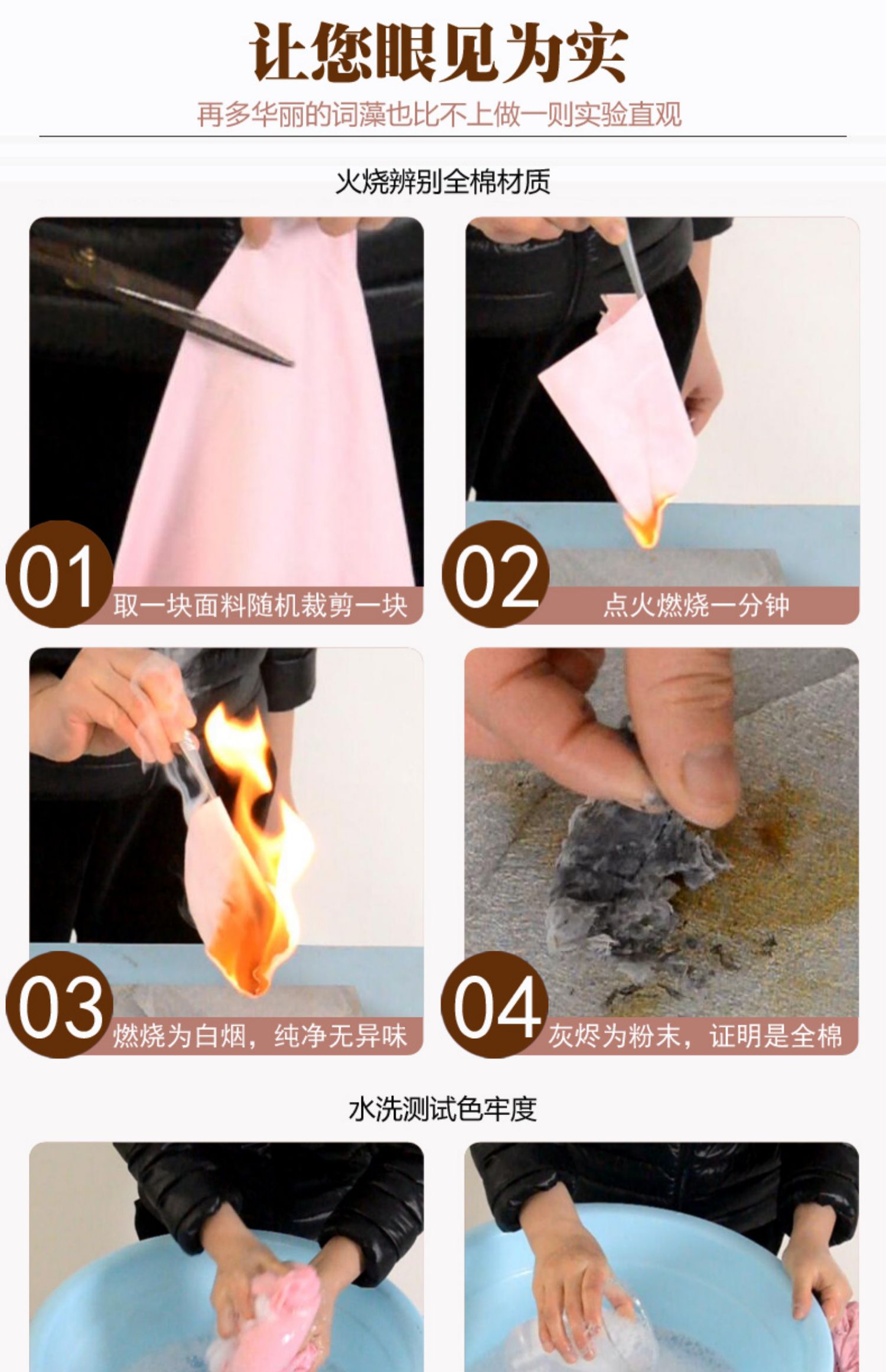 让您眼见为实

再多华丽的词藻也比不上做一则实验直观

火烧辨别全棉材质

01 取一块面料随机裁剪一块

02 点火燃烧一分钟

03 燃烧为白烟，纯净无异味

04 灰烬为粉末，证明是全棉

水洗测试色牢度