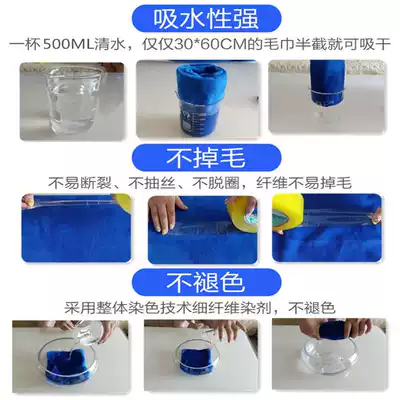 吸水性强

一杯500ML清水，仅仅30*60CM的毛巾半截就可吸干

不掉毛

不易断裂、不抽丝、不脱圈，纤维不易掉毛

不褪色

采用整体染色技术细纤维染剂，不褪色