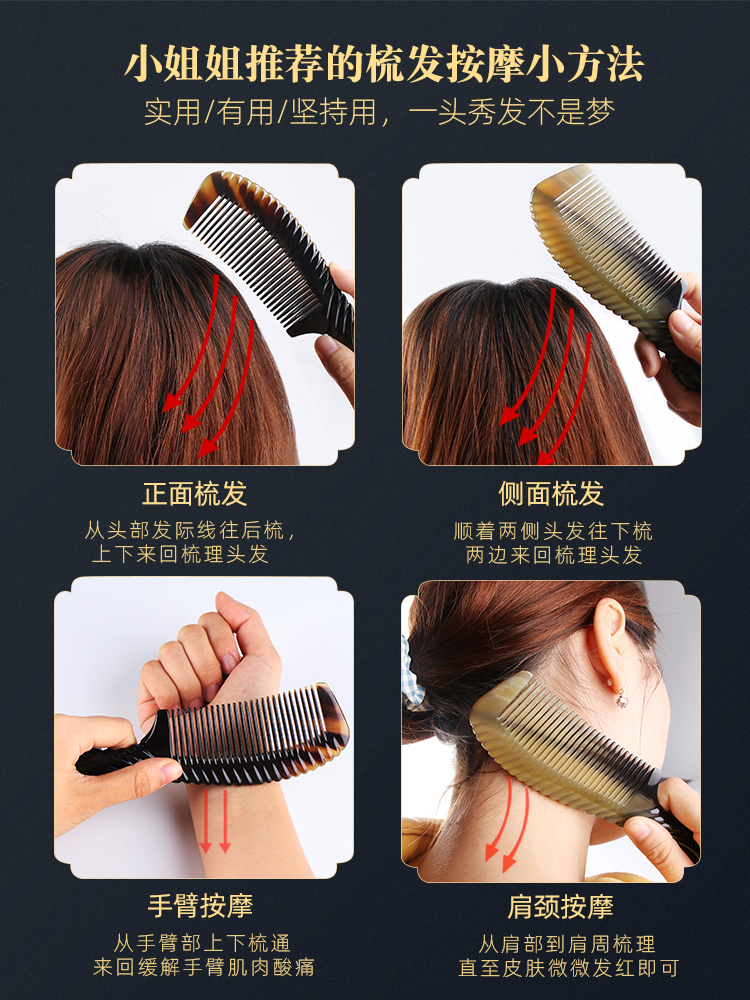 小姐姐推荐的梳发按摩小方法

实用/有用/坚持用，一头秀发不是梦

正面梳发

从头部发际线往后梳，上下来回梳理头发

侧面梳发

顺着两侧头发往下梳 两边来回梳理头发

手臂按摩

从手臂部上下梳通 来回缓解手臂肌肉酸痛

肩颈按摩

从肩部到肩周梳理 直至皮肤微微发红即可