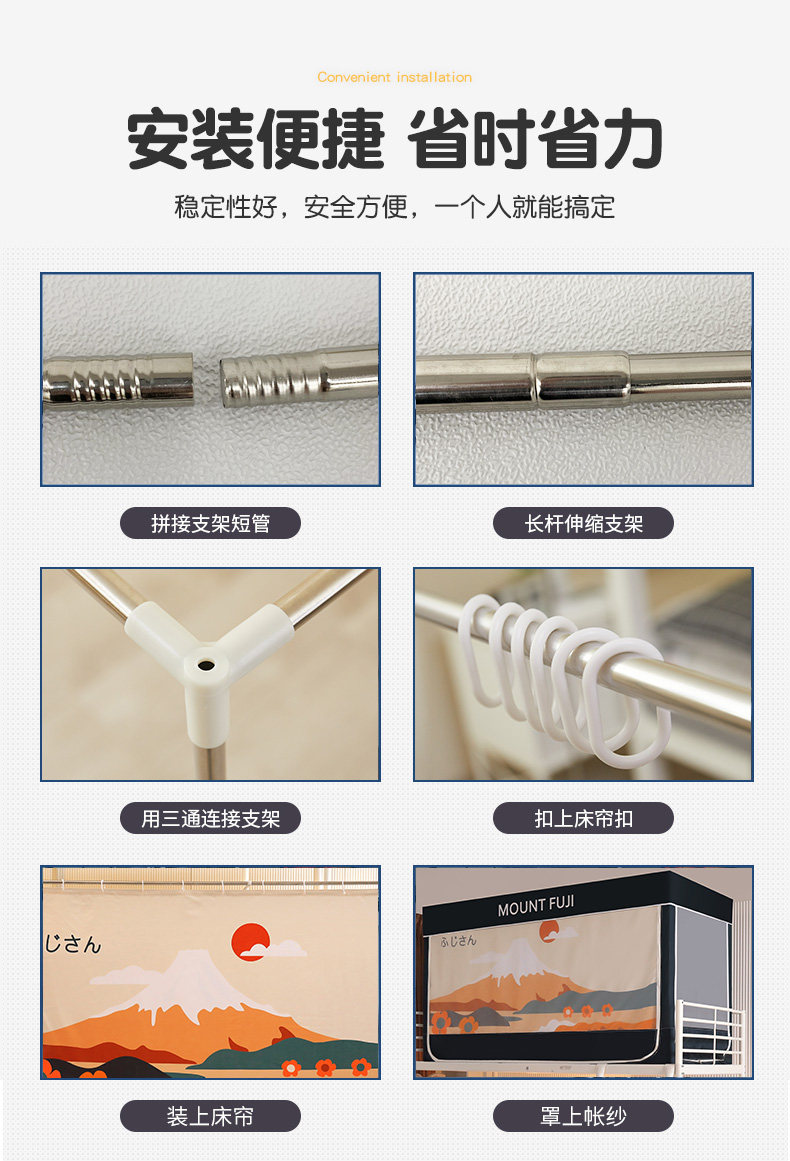 Convenient installation

安装便捷 省时省力

稳定性好，安全方便，一个人就能搞定

拼接支架短管

长杆伸缩支架

用三通连接支架

扣上床帘扣

じさん

装上床帘

MOUNT FUJI

ふじさん

罩上帐纱