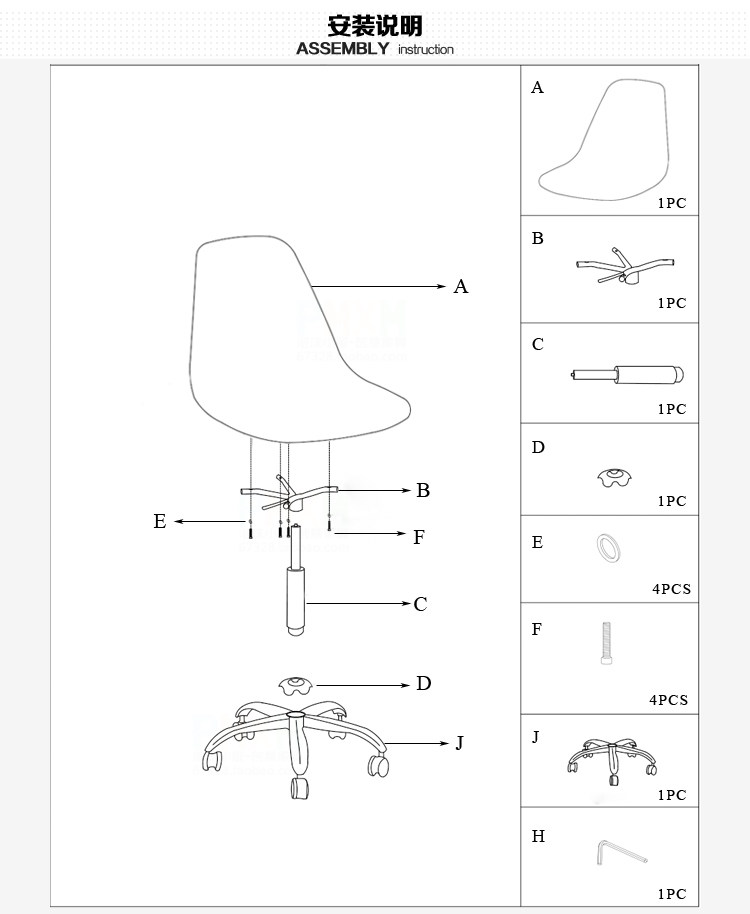 安装说明
ASSEMBLY instruction

A
B
E
F
C
D
J

A
1PC
B
1PC
C
1PC
D
1PC
E
4PCS
F
4PCS
J
1PC
H
1PC