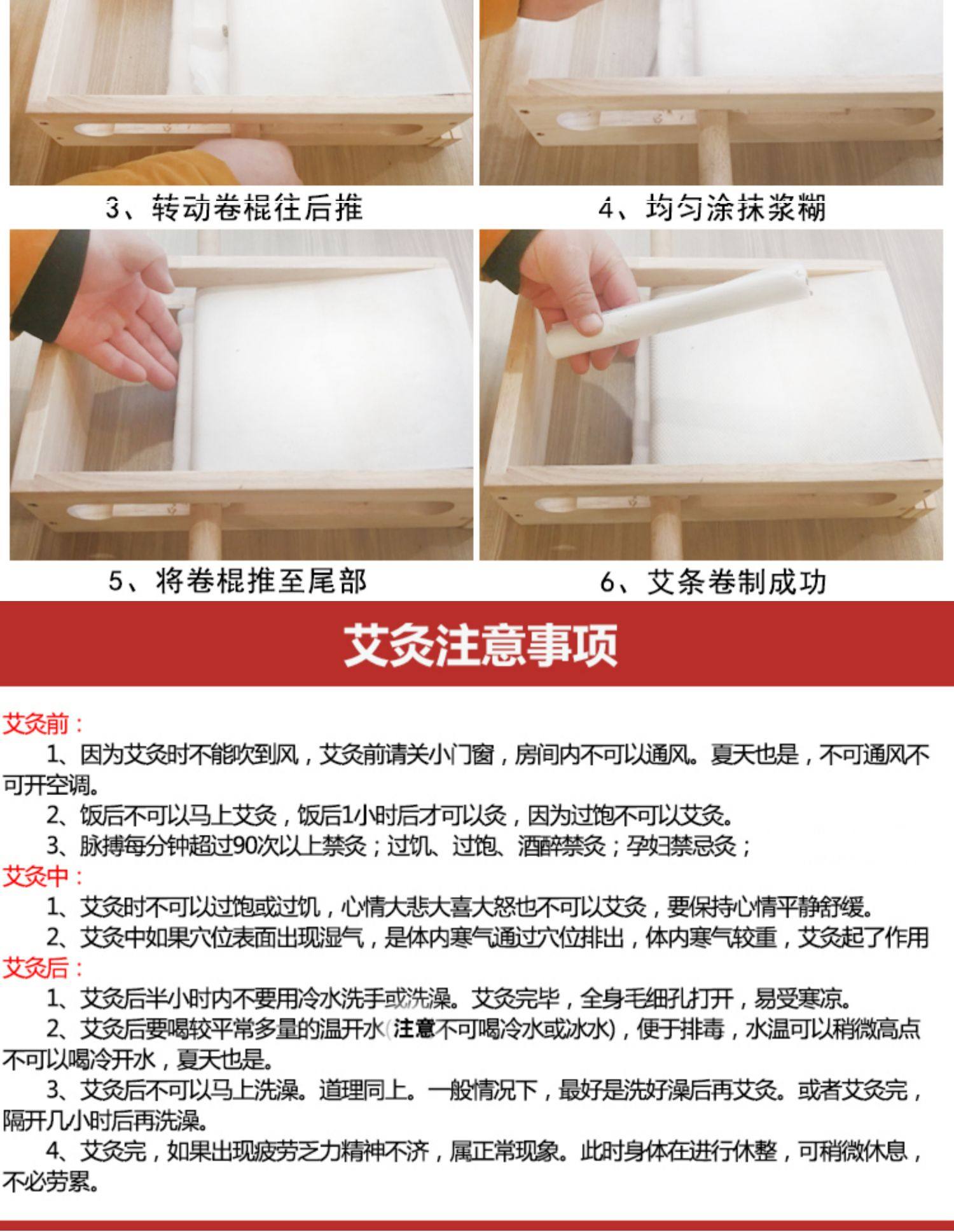 3、转动卷棍往后推

4、均匀涂抹浆糊

5、将卷棍推至尾部

6、艾条卷制成功

艾灸注意事项

艾灸前：

1、因为艾灸时不能吹到风，艾灸前请关小门窗，房间内不可以通风。夏天也是，不可通风不可开空调。

2、饭后不可以马上艾灸，饭后1小时后才可以灸，因为过饱不可以艾灸。

3、脉搏每分钟超过90次以上禁灸；过饥、过饱、酒醉禁灸；孕妇禁忌灸；

艾灸中：

1、艾灸时不可以过饱或过饥，心情大悲大喜大怒也不可以艾灸，要保持心情平静舒缓。

2、艾灸中如果穴位表面出现湿气，是体内寒气通过穴位排出，体内寒气较重，艾灸起了作用

艾灸后：

1、艾灸后半小时内不要用冷水洗手或洗澡。艾灸完毕，全身毛细孔打开，易受寒凉。

2、艾灸后要喝较平常多量的温开水(注意不可喝冷水或冰水)，便于排毒，水温可以稍微高点不可以喝冷开水，夏天也是。

3、艾灸后不可以马上洗澡。道理同上。一般情况下，最好是洗好澡后再艾灸。或者艾灸完，隔开几小时后再洗澡。

4、艾灸完，如果出现疲劳乏力精神不济，属正常现象。此时身体在进行休整，可稍微休息，不必劳累。