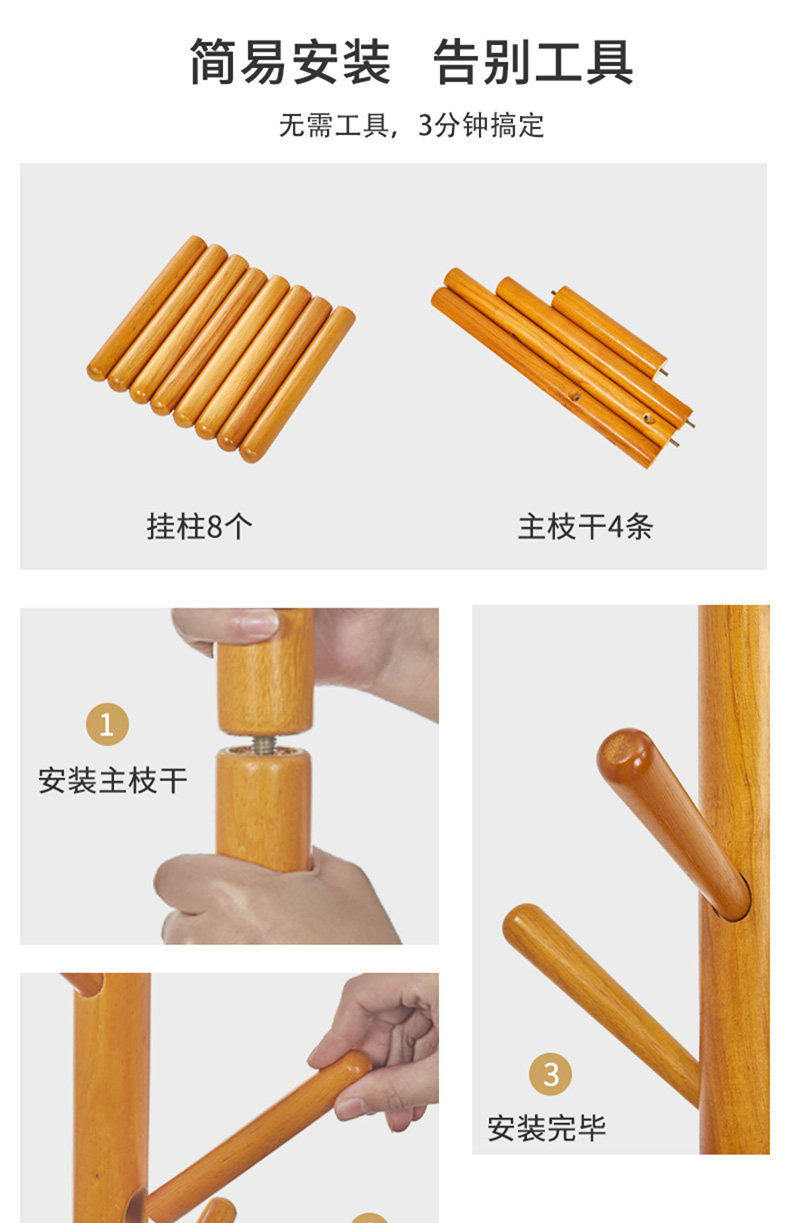 简易安装 告别工具

无需工具，3分钟搞定

挂柱8个

主枝干4条

1

安装主枝干

3

安装完毕