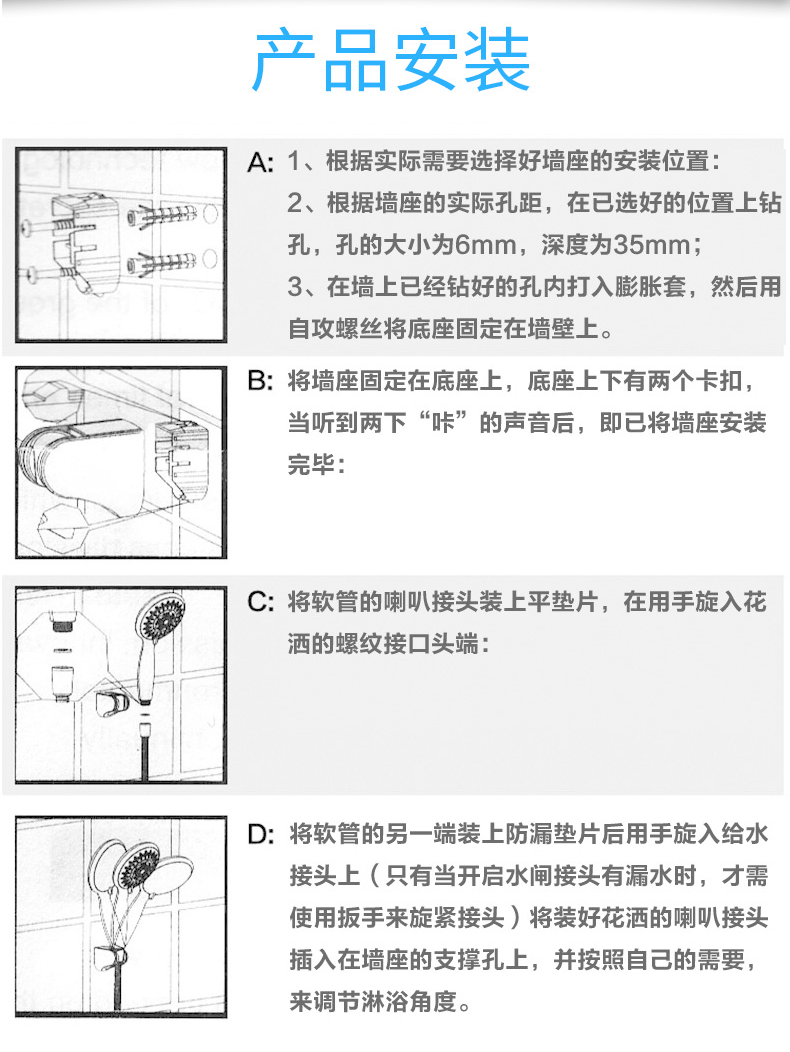 产品安装

A: 1、根据实际需要选择好墙座的安装位置：
2、根据墙座的实际孔距，在已选好的位置上钻孔，孔的大小为6mm，深度为35mm；
3、在墙上已经钻好的孔内打入膨胀套，然后用自攻螺丝将底座固定在墙壁上。

B: 将墙座固定在底座上，底座上下有两个卡扣，当听到两下“咔”的声音后，即已将墙座安装完毕：

C: 将软管的喇叭接头装上平垫片，在用手旋入花洒的螺纹接口头端：

D: 将软管的另一端装上防漏垫片后用手旋入给水接头上（只有当开启水闸接头有漏水时，才需使用扳手来旋紧接头）将装好花洒的喇叭接头插入在墙座的支撑孔上，并按照自己的需要，来调节淋浴角度。