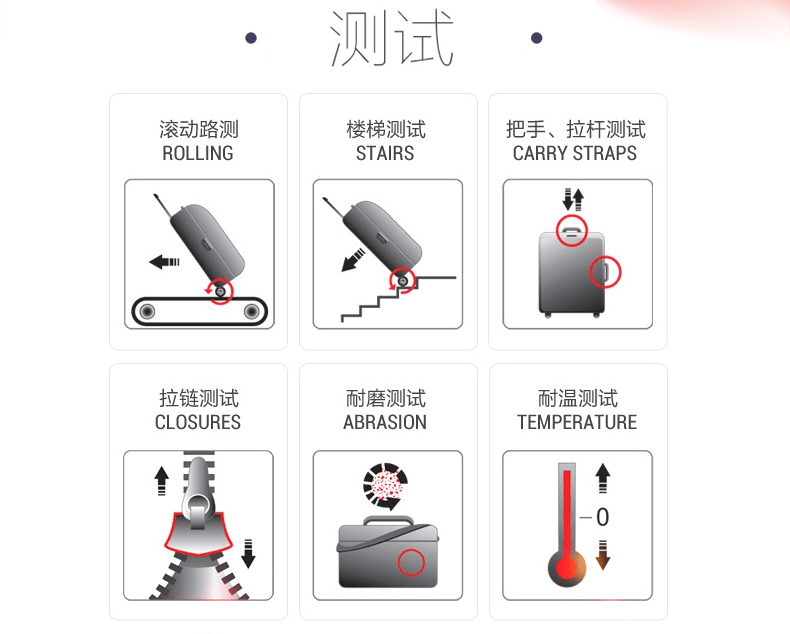 测试

滚动路测
ROLLING

楼梯测试
STAIRS

把手、拉杆测试
CARRY STRAPS

拉链测试
CLOSURES

耐磨测试
ABRASION

耐温测试
TEMPERATURE

0